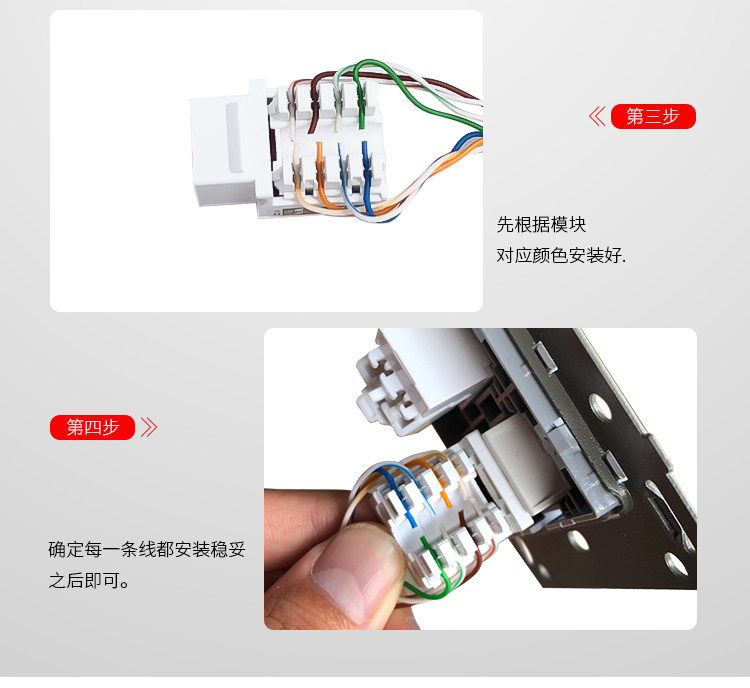 第三步

先根据模块
对应颜色安装好.

第四步

确定每一条线都安装稳妥
之后即可。