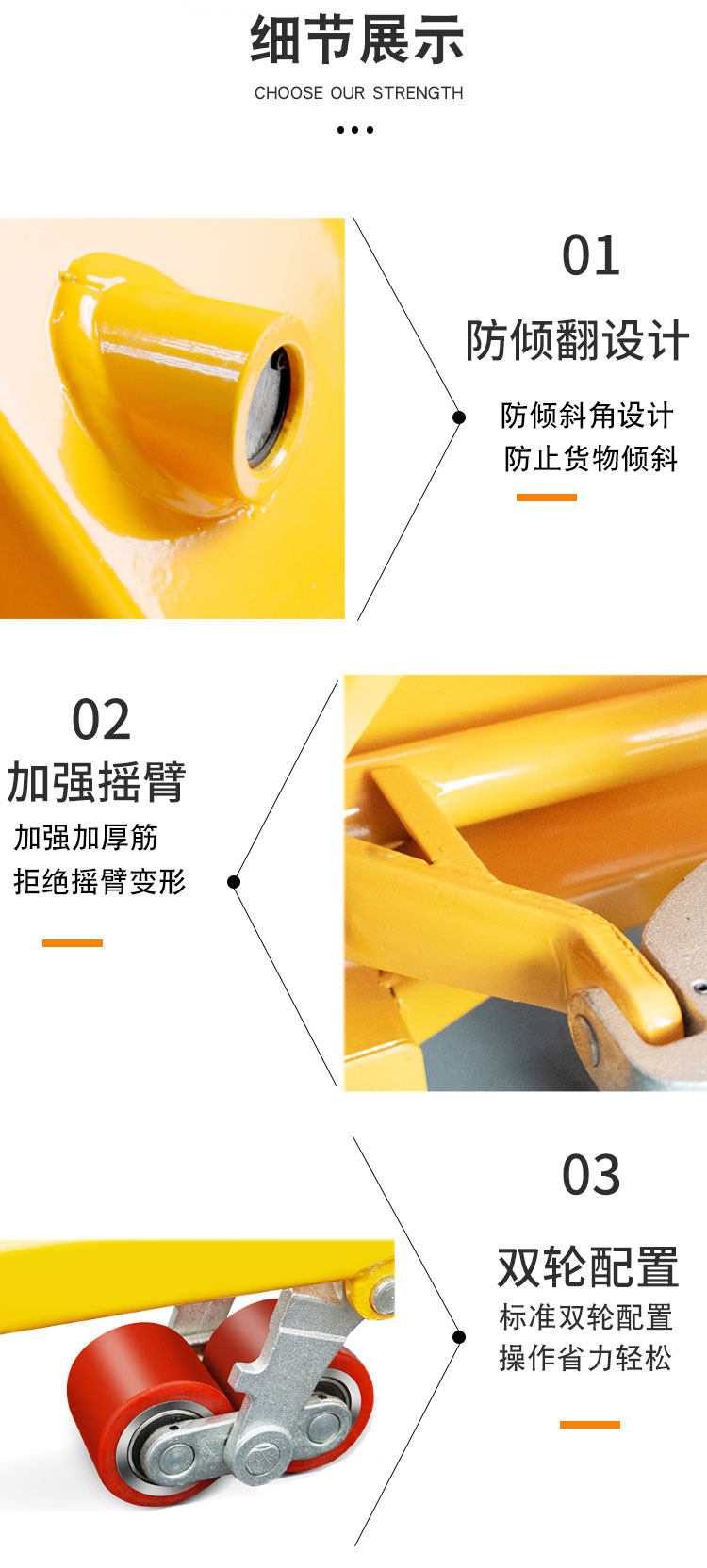 细节展示
CHOOSE OUR STRENGTH

01
防倾翻设计
防倾斜角设计
防止货物倾斜

02
加强摇臂
加强加厚筋
拒绝摇臂变形

03
双轮配置
标准双轮配置
操作省力轻松