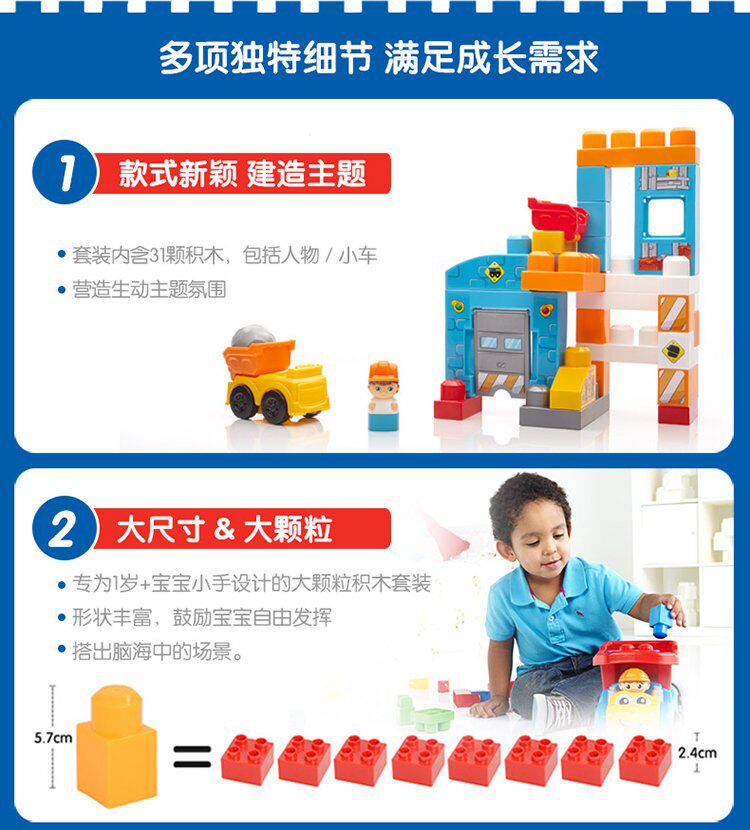 多项独特细节 满足成长需求

1 款式新颖 建造主题

• 套装内含31颗积木，包括人物 / 小车
• 营造生动主题氛围

2 大尺寸 & 大颗粒

• 专为1岁+宝宝小手设计的大颗粒积木套装
• 形状丰富，鼓励宝宝自由发挥
• 搭出脑海中的场景。

5.7cm

=

2.4cm