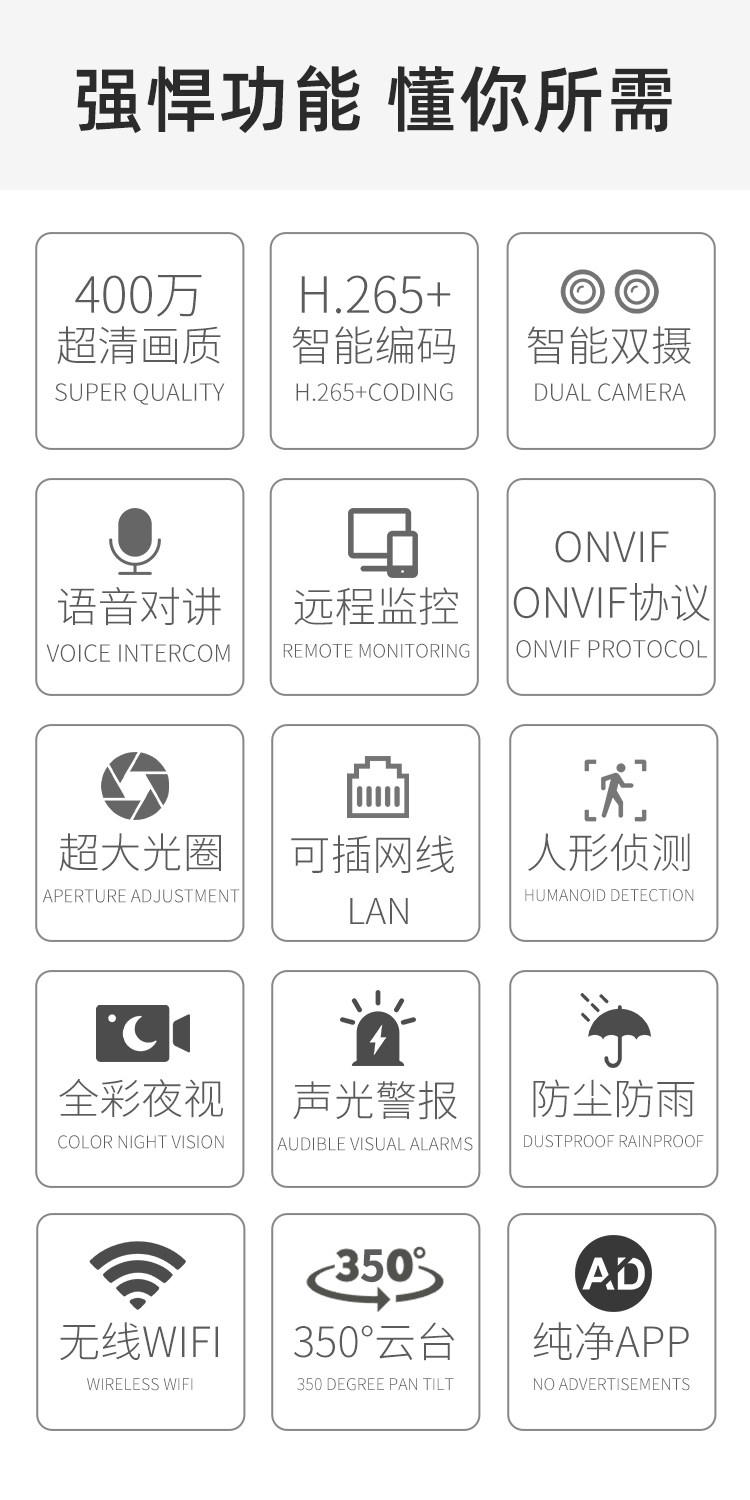 强悍功能 懂你所需

400万
超清画质
SUPER QUALITY

H.265+
智能编码
H.265+CODING

智能双摄
DUAL CAMERA

语音对讲
VOICE INTERCOM

远程监控
REMOTE MONITORING

ONVIF
ONVIF协议
ONVIF PROTOCOL

超大光圈
APERTURE ADJUSTMENT

可插网线
LAN

人形侦测
HUMANOID DETECTION

全彩夜视
COLOR NIGHT VISION

声光警报
AUDIBLE VISUAL ALARMS

防尘防雨
DUSTPROOF RAINPROOF

无线WIFI
WIRELESS WIFI

350°
350°云台
350 DEGREE PAN TILT

AD
纯净APP
NO ADVERTISEMENTS