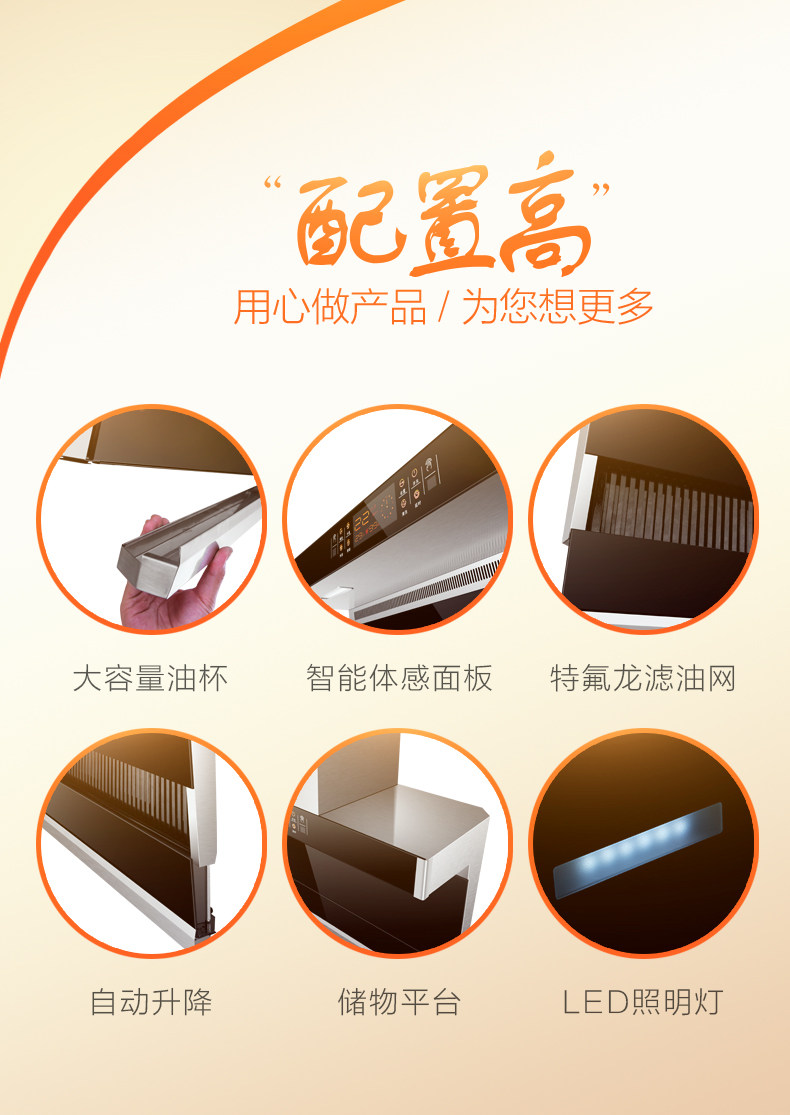 “配置高”
用心做产品 / 为您想更多

大容量油杯

智能体感面板

特氟龙滤油网

自动升降

储物平台

LED照明灯