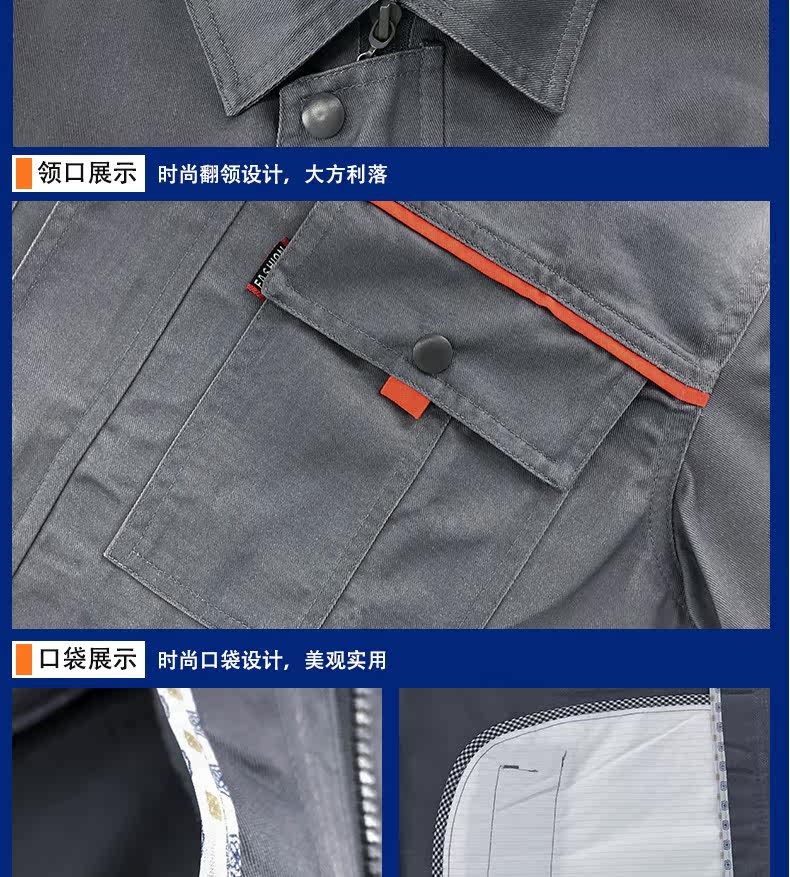 领口展示 时尚翻领设计，大方利落

FASHION

口袋展示 时尚口袋设计，美观实用