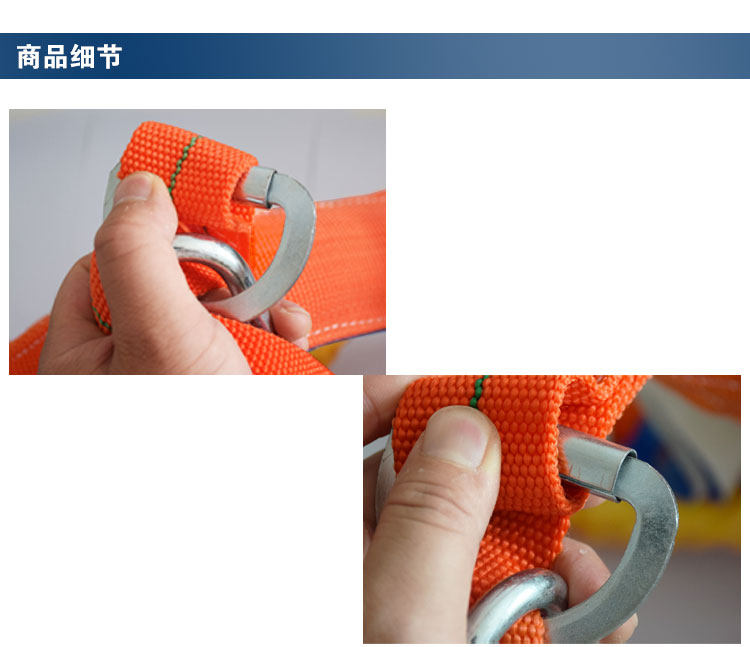 商品细节