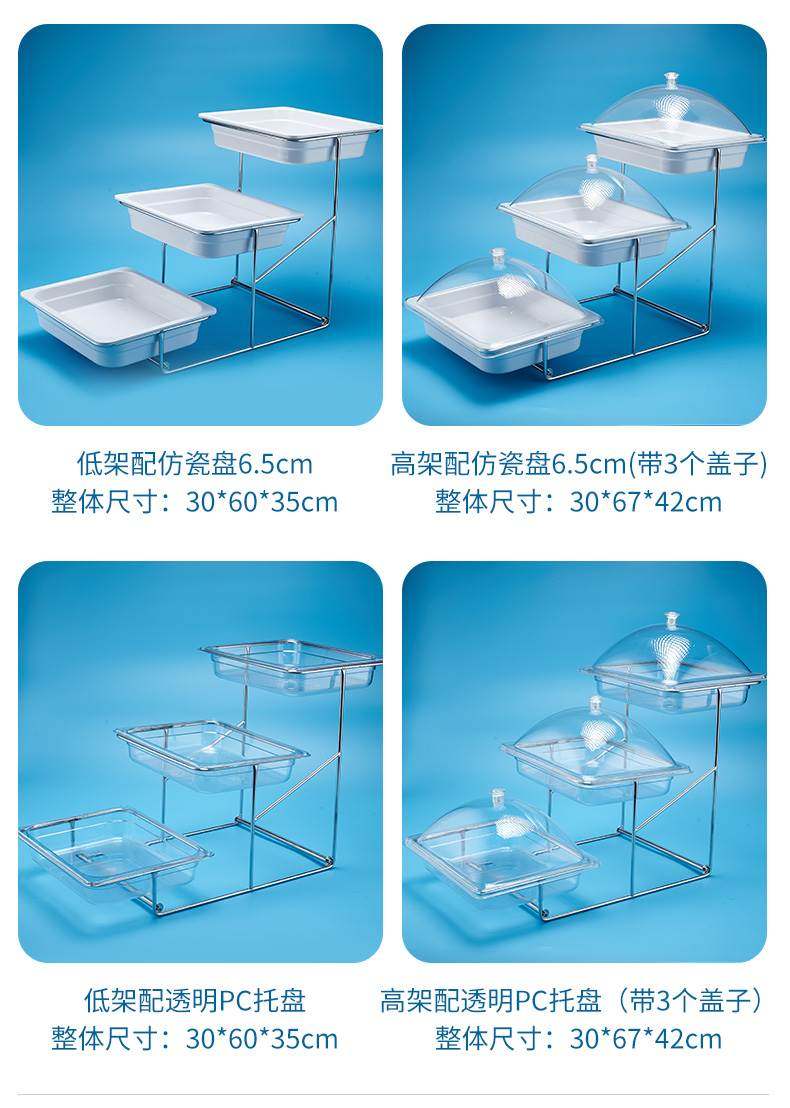 低架配仿瓷盘6.5cm
整体尺寸：30*60*35cm

高架配仿瓷盘6.5cm(带3个盖子)
整体尺寸：30*67*42cm

低架配透明PC托盘
整体尺寸：30*60*35cm

高架配透明PC托盘（带3个盖子）
整体尺寸：30*67*42cm