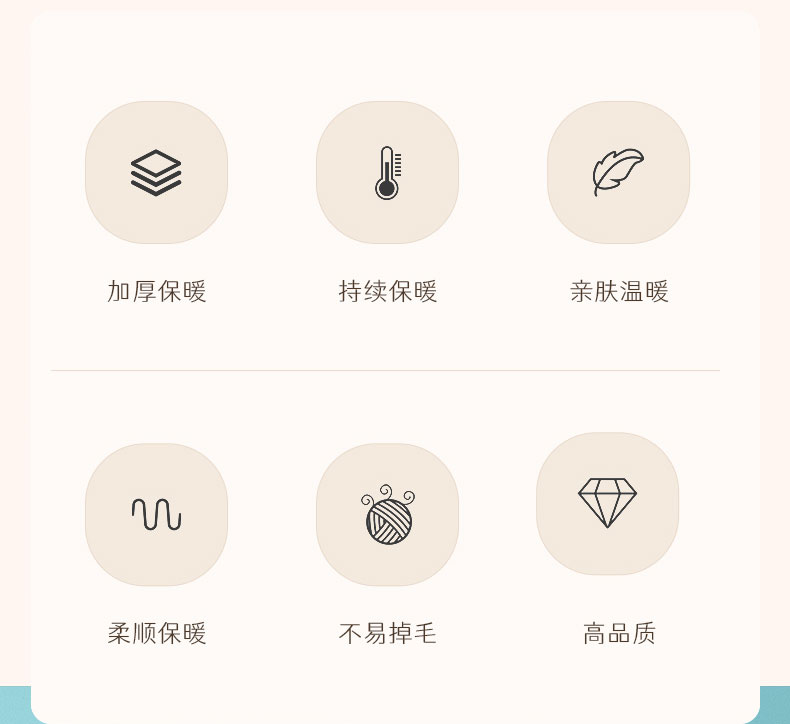 加厚保暖

持续保暖

亲肤温暖

柔顺保暖

不易掉毛

高品质