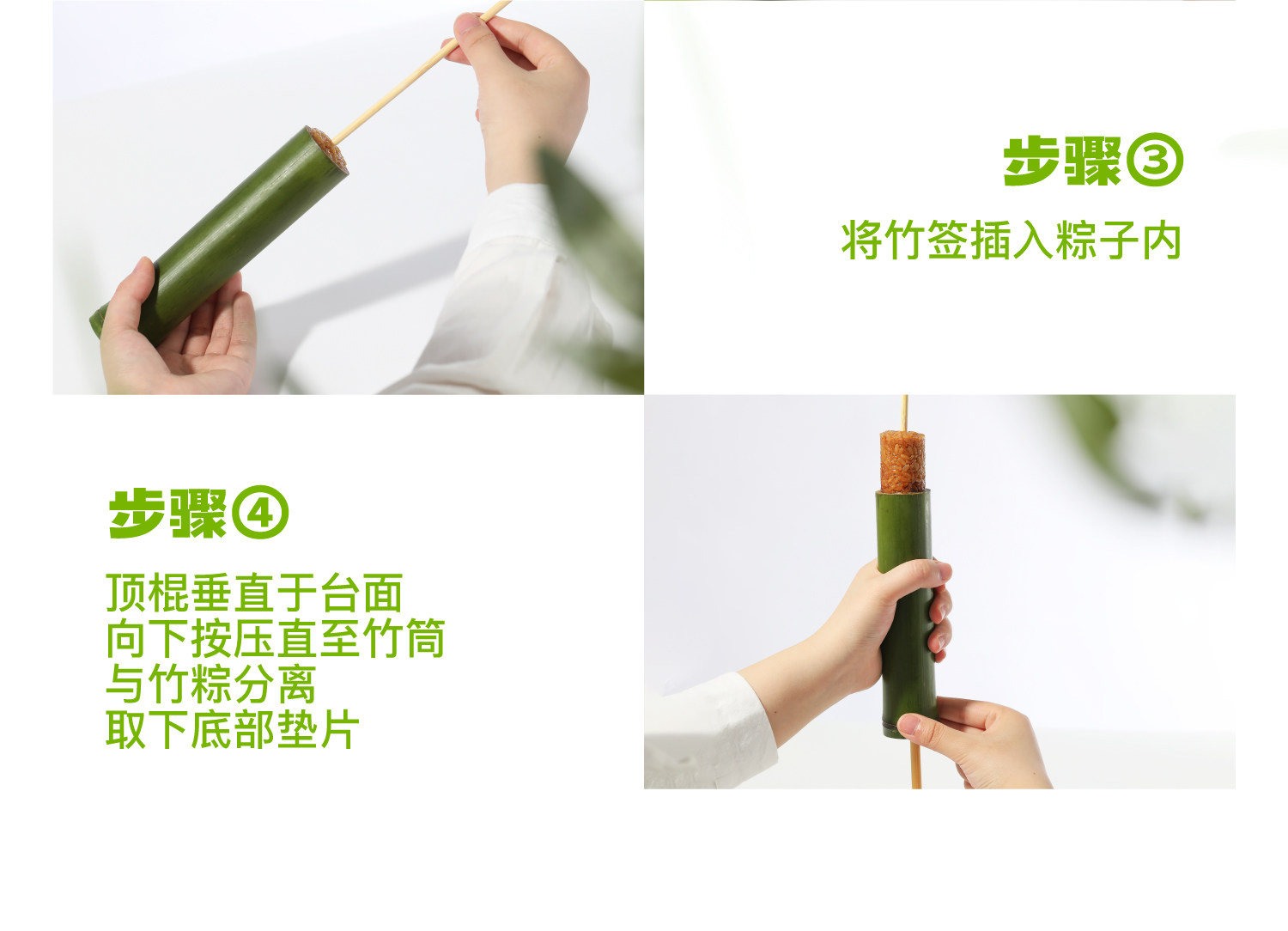 步骤③

将竹签插入粽子内

步骤④

顶棍垂直于台面
向下按压直至竹筒
与竹粽分离
取下底部垫片