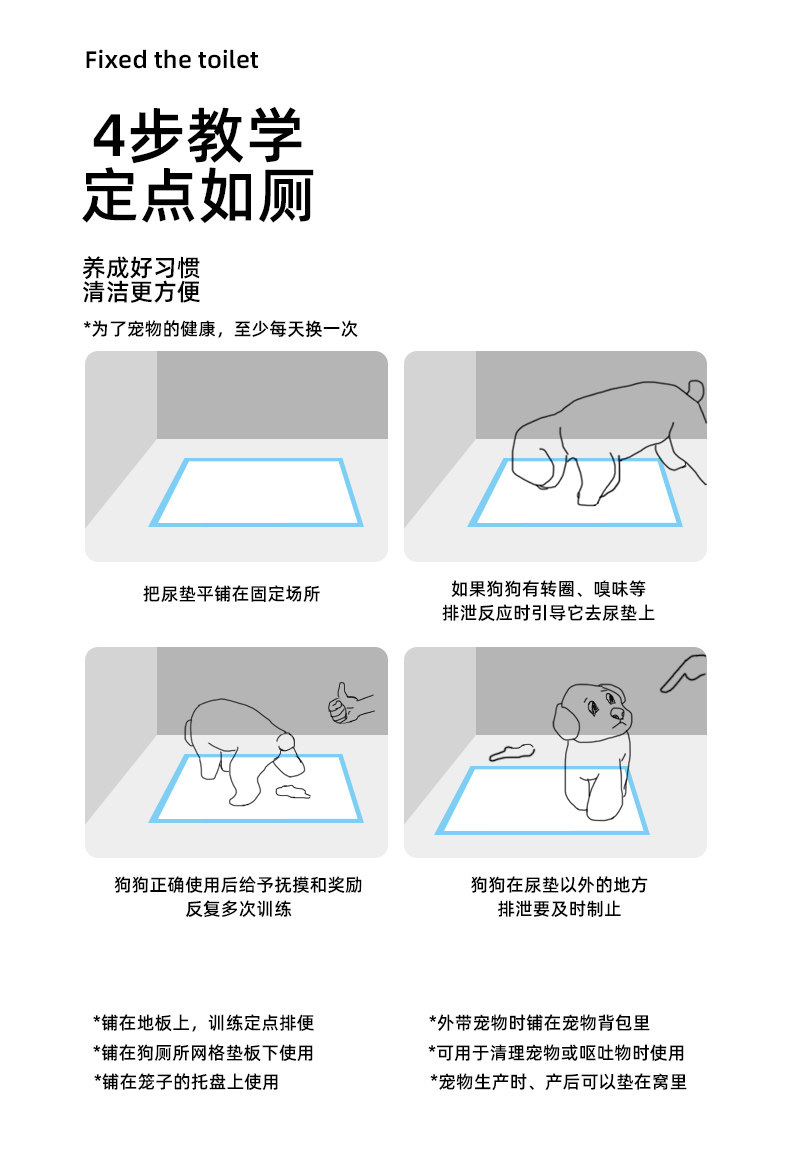 Fixed the toilet

4步教学
定点如厕

养成好习惯
清洁更方便

*为了宠物的健康，至少每天换一次

把尿垫平铺在固定场所

如果狗狗有转圈、嗅味等
排泄反应时引导它去尿垫上

狗狗正确使用后给予抚摸和奖励
反复多次训练

狗狗在尿垫以外的地方
排泄要及时制止

*铺在地板上，训练定点排便
*铺在狗厕所网格垫板下使用
*铺在笼子的托盘上使用

*外带宠物时铺在宠物背包里
*可用于清理宠物或呕吐物时使用
*宠物生产时、产后可以垫在窝里