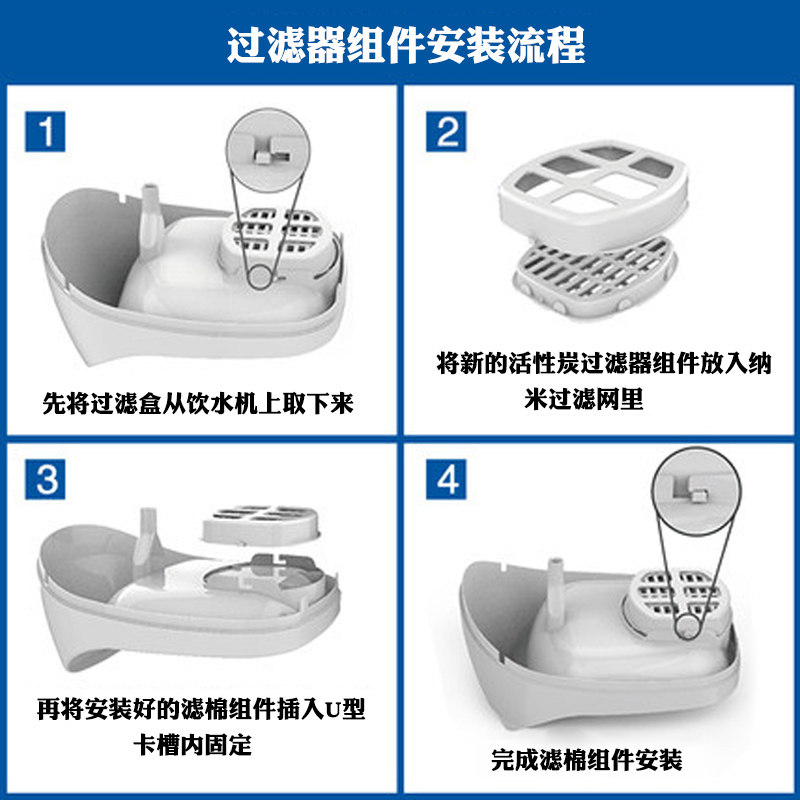 过滤器组件安装流程

1

先将过滤盒从饮水机上取下来

2

将新的活性炭过滤器组件放入纳米过滤网里

3

再将安装好的滤棉组件插入U型卡槽内固定

4

完成滤棉组件安装