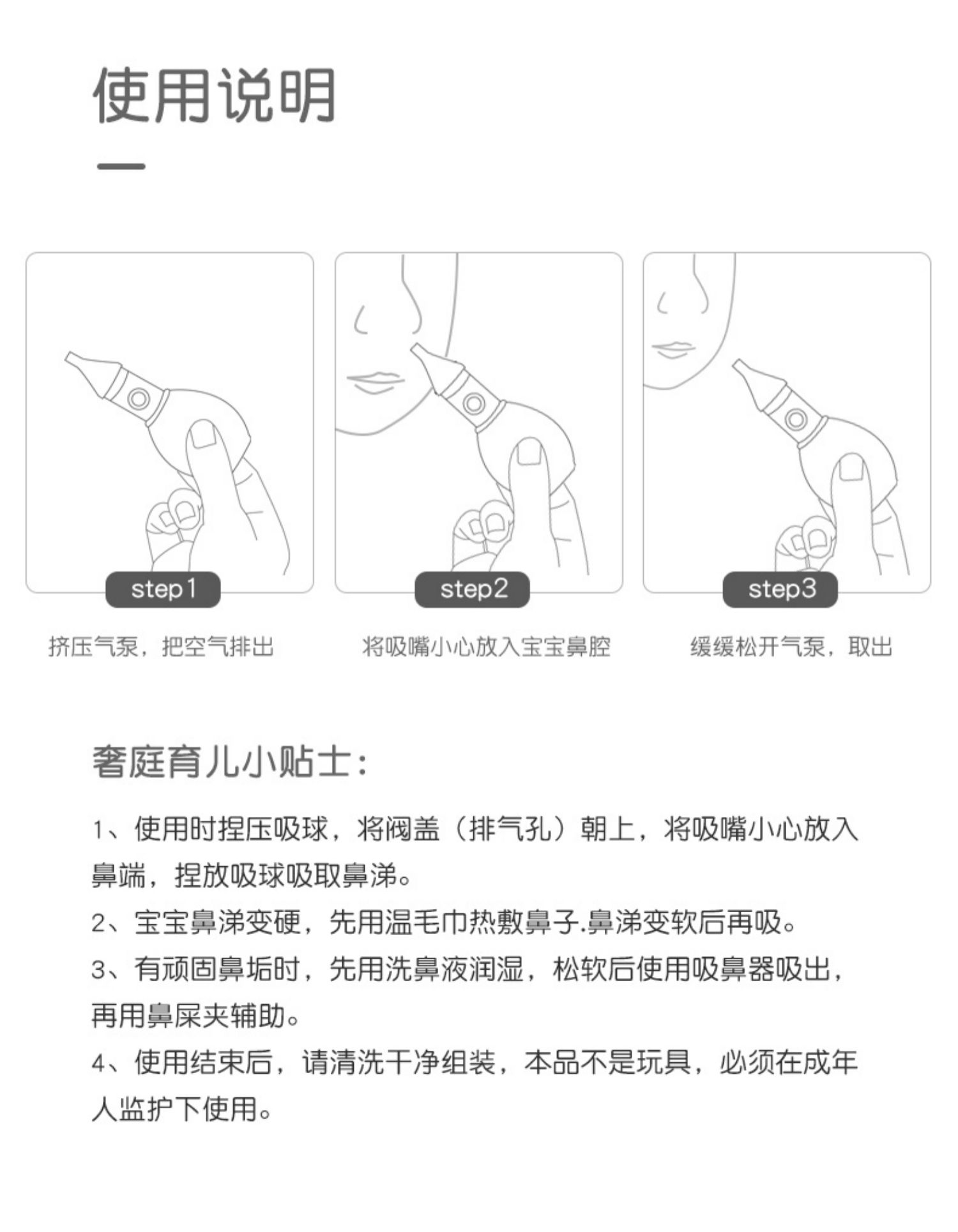 使用说明

step1
挤压气泵，把空气排出

step2
将吸嘴小心放入宝宝鼻腔

step3
缓缓松开气泵，取出

奢庭育儿小贴士：

1、使用时捏压吸球，将阀盖（排气孔）朝上，将吸嘴小心放入鼻端，捏放吸球吸取鼻涕。

2、宝宝鼻涕变硬，先用温毛巾热敷鼻子.鼻涕变软后再吸。

3、有顽固鼻垢时，先用洗鼻液润湿，松软后使用吸鼻器吸出，再用鼻屎夹辅助。

4、使用结束后，请清洗干净组装，本品不是玩具，必须在成年人监护下使用。