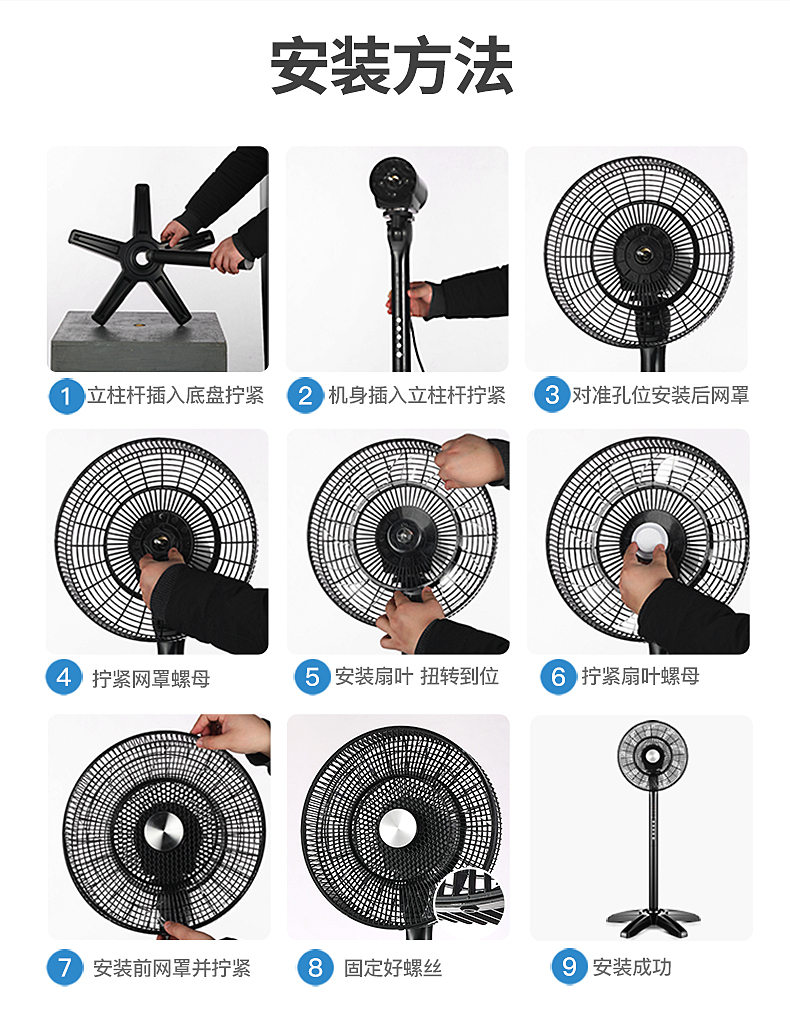 安装方法

1 立柱杆插入底盘拧紧

2 机身插入立柱杆拧紧

3 对准孔位安装后网罩

4 拧紧网罩螺母

5 安装扇叶 扭转到位

6 拧紧扇叶螺母

7 安装前网罩并拧紧

8 固定好螺丝

9 安装成功