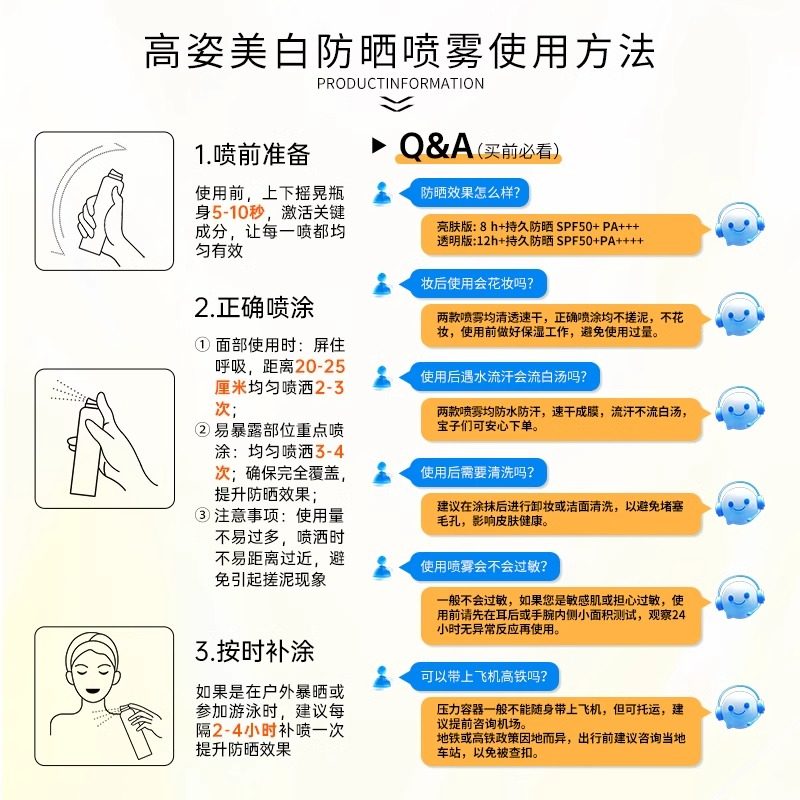 高姿美白防晒喷雾使用方法

PRODUCTINFORMATION

1.喷前准备

使用前，上下摇晃瓶身5-10秒，激活关键成分，让每一喷都均匀有效

2.正确喷涂

① 面部使用时：屏住呼吸，距离20-25厘米均匀喷洒2-3次；
② 易暴露部位重点喷涂：均匀喷洒3-4次；确保完全覆盖，提升防晒效果；
③ 注意事项：使用量不易过多，喷洒时不易距离过近，避免引起搓泥现象

3.按时补涂

如果是在户外暴晒或参加游泳时，建议每隔2-4小时补喷一次提升防晒效果

Q&A(买前必看)

防晒效果怎么样?

亮肤版: 8 h+持久防晒 SPF50+ PA+++
透明版:12h+持久防晒 SPF50+PA++++

妆后使用会花妆吗?

两款喷雾均清透速干，正确喷涂均不搓泥，不花妆，使用前做好保湿工作，避免使用过量。

使用后遇水流汗会流白汤吗?

两款喷雾均防水防汗，速干成膜，流汗不流白汤，宝子们可安心下单。

使用后需要清洗吗?

建议在涂抹后进行卸妆或洁面清洗，以避免堵塞毛孔，影响皮肤健康。

使用喷雾会不会过敏?

一般不会过敏，如果您是敏感肌或担心过敏，使用前请先在耳后或手腕内侧小面积测试，观察24小时无异常反应再使用。

可以带上飞机高铁吗?

压力容器一般不能随身带上飞机，但可托运，建议提前咨询机场。
地铁或高铁政策因地而异，出行前建议咨询当地车站，以免被查扣。