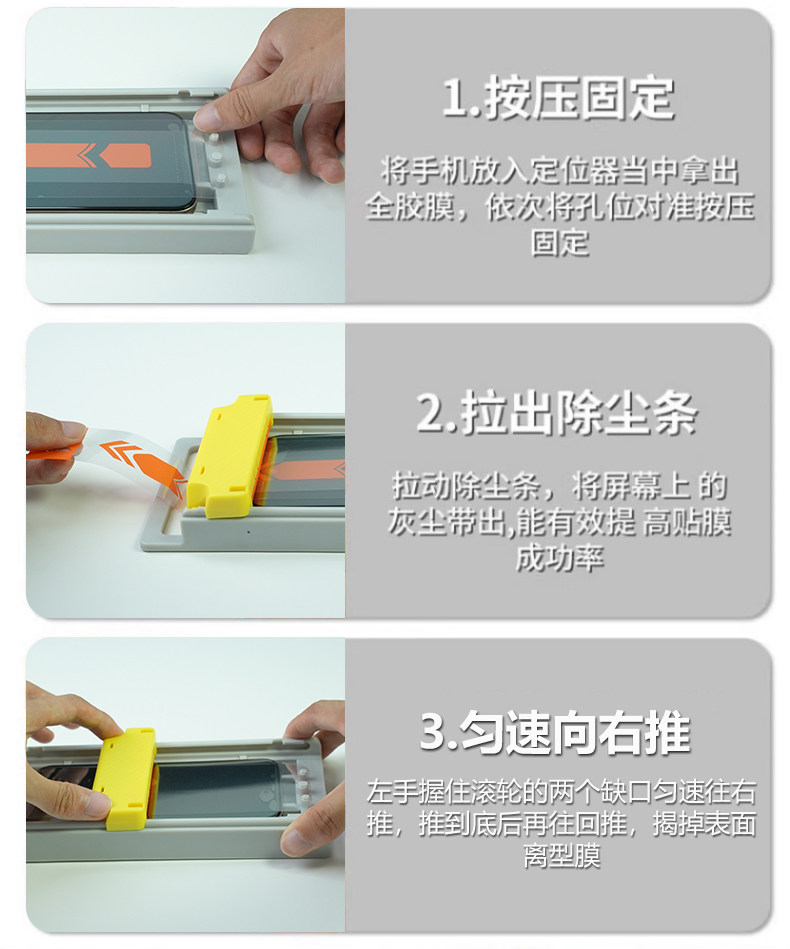 1.按压固定

将手机放入定位器当中拿出全胶膜，依次将孔位对准按压固定

2.拉出除尘条

拉动除尘条，将屏幕上 的灰尘带出,能有效提 高贴膜成功率

3.匀速向右推

左手握住滚轮的两个缺口匀速往右推，推到底后再往回推，揭掉表面离型膜