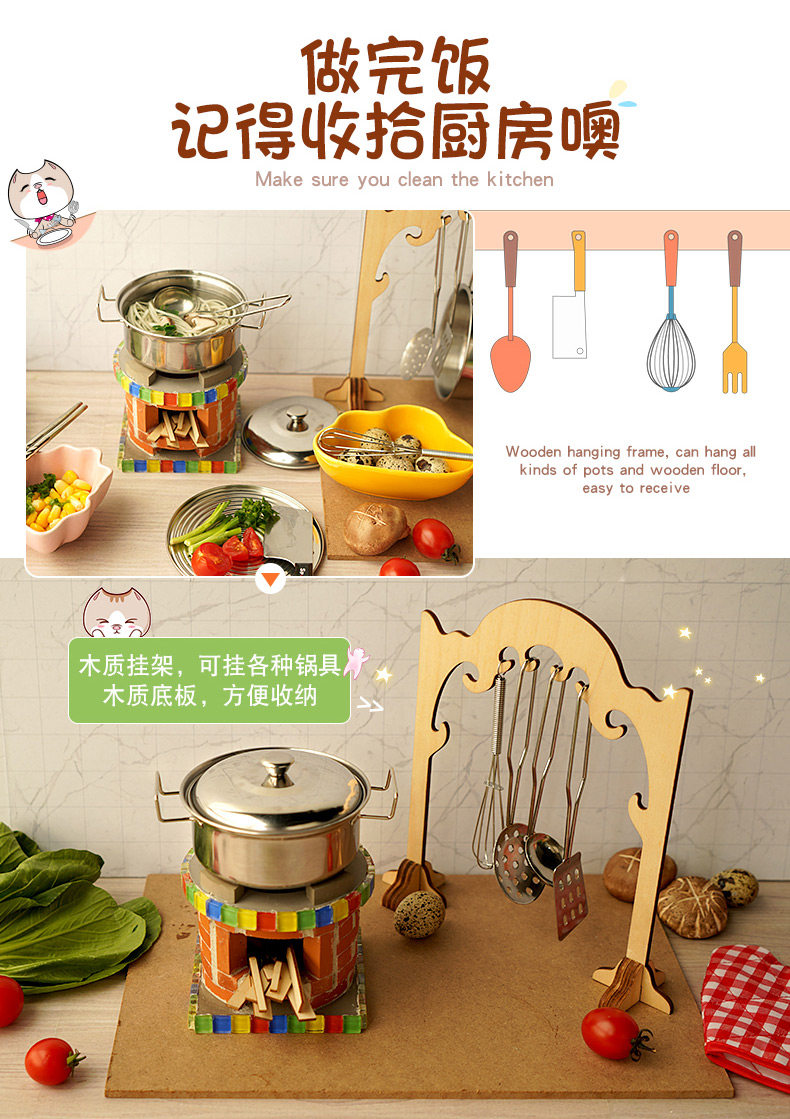 做完饭
记得收拾厨房噢
Make sure you clean the kitchen

Wooden hanging frame, can hang all kinds of pots and wooden floor, easy to receive

木质挂架，可挂各种锅具
木质底板，方便收纳