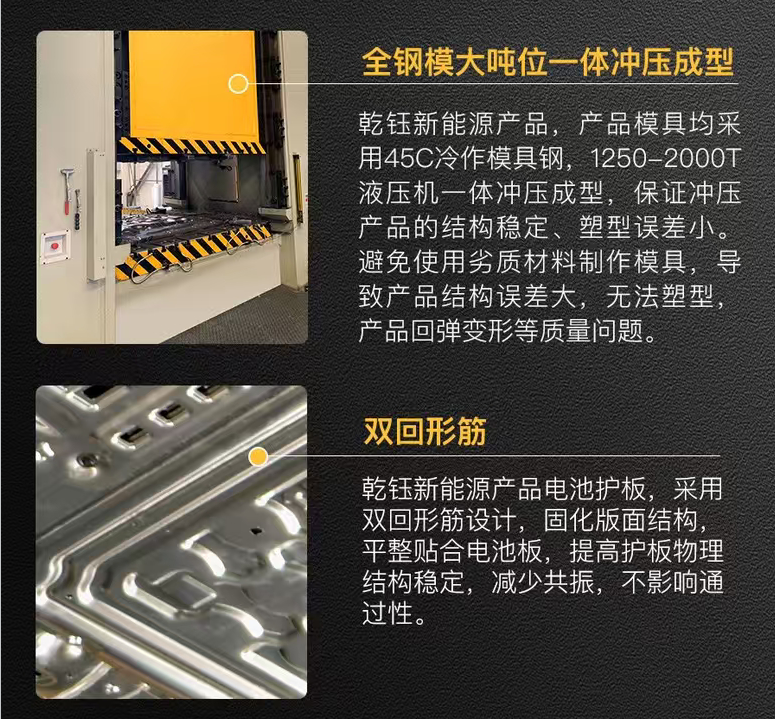 全钢模大吨位一体冲压成型

乾钰新能源产品，产品模具均采用45C冷作模具钢，1250-2000T液压机一体冲压成型，保证冲压产品的结构稳定、塑型误差小。避免使用劣质材料制作模具，导致产品结构误差大，无法塑型，产品回弹变形等质量问题。

双回形筋

乾钰新能源产品电池护板，采用双回形筋设计，固化版面结构，平整贴合电池板，提高护板物理结构稳定，减少共振，不影响通过性。