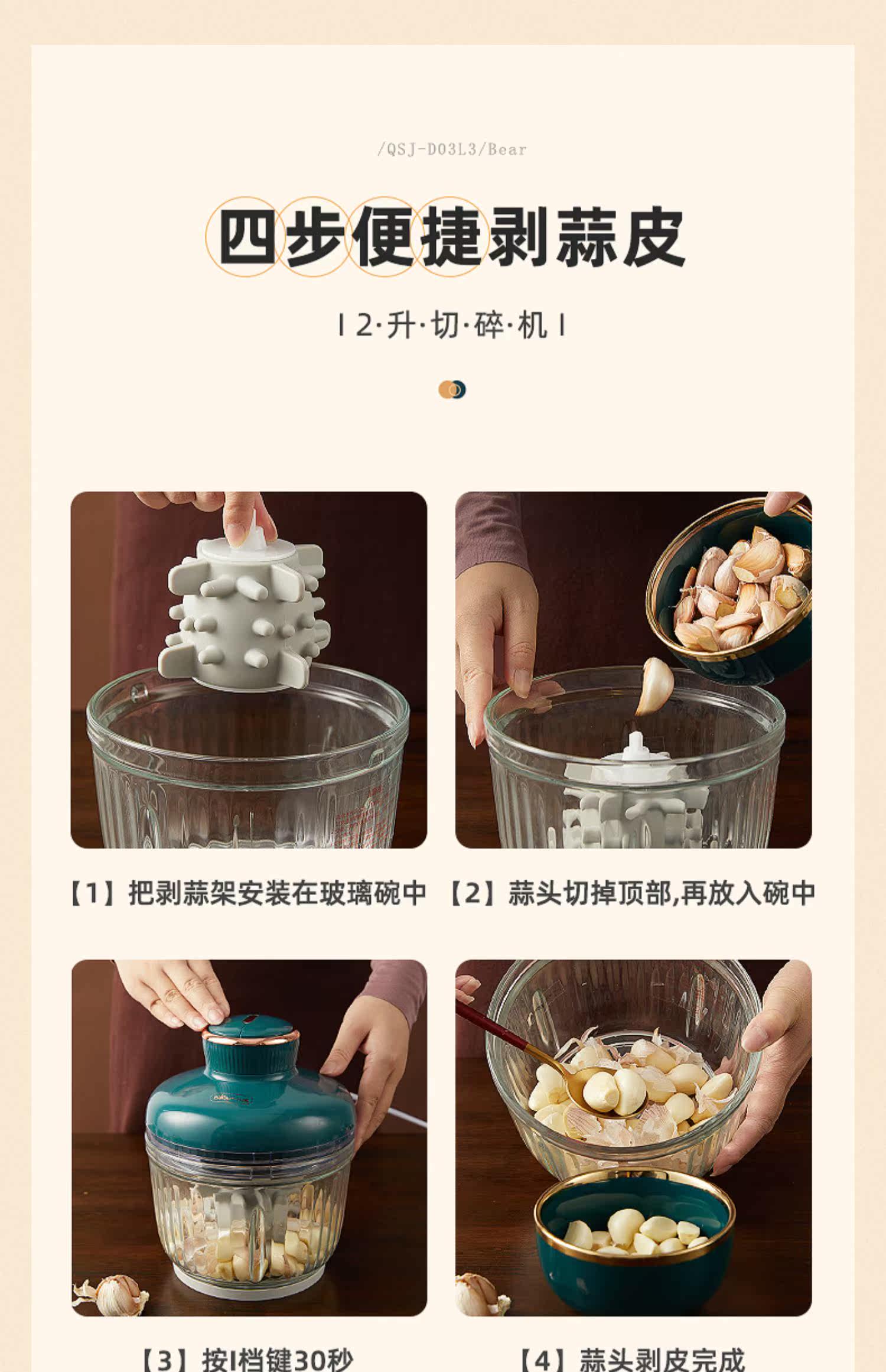 /QSJ-D03L3/Bear

四步便捷剥蒜皮

I 2·升·切·碎·机 I

【1】把剥蒜架安装在玻璃碗中

【2】蒜头切掉顶部,再放入碗中

【3】按I档键30秒

【4】蒜头剥皮完成