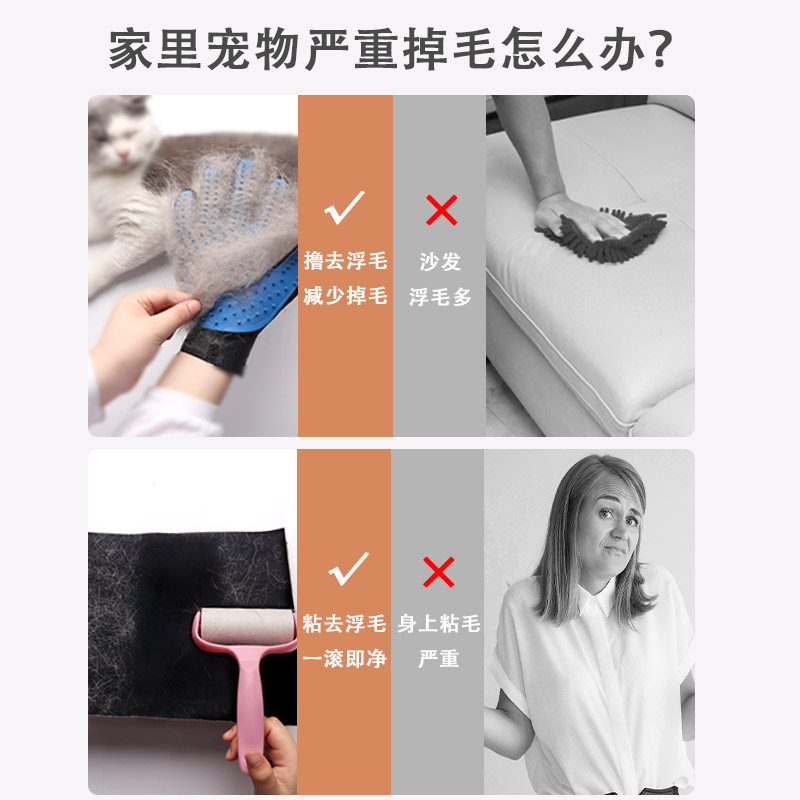 家里宠物严重掉毛怎么办?

✓

撸去浮毛
减少掉毛

✕

沙发
浮毛多

✓

粘去浮毛
一滚即净

✕

身上粘毛
严重