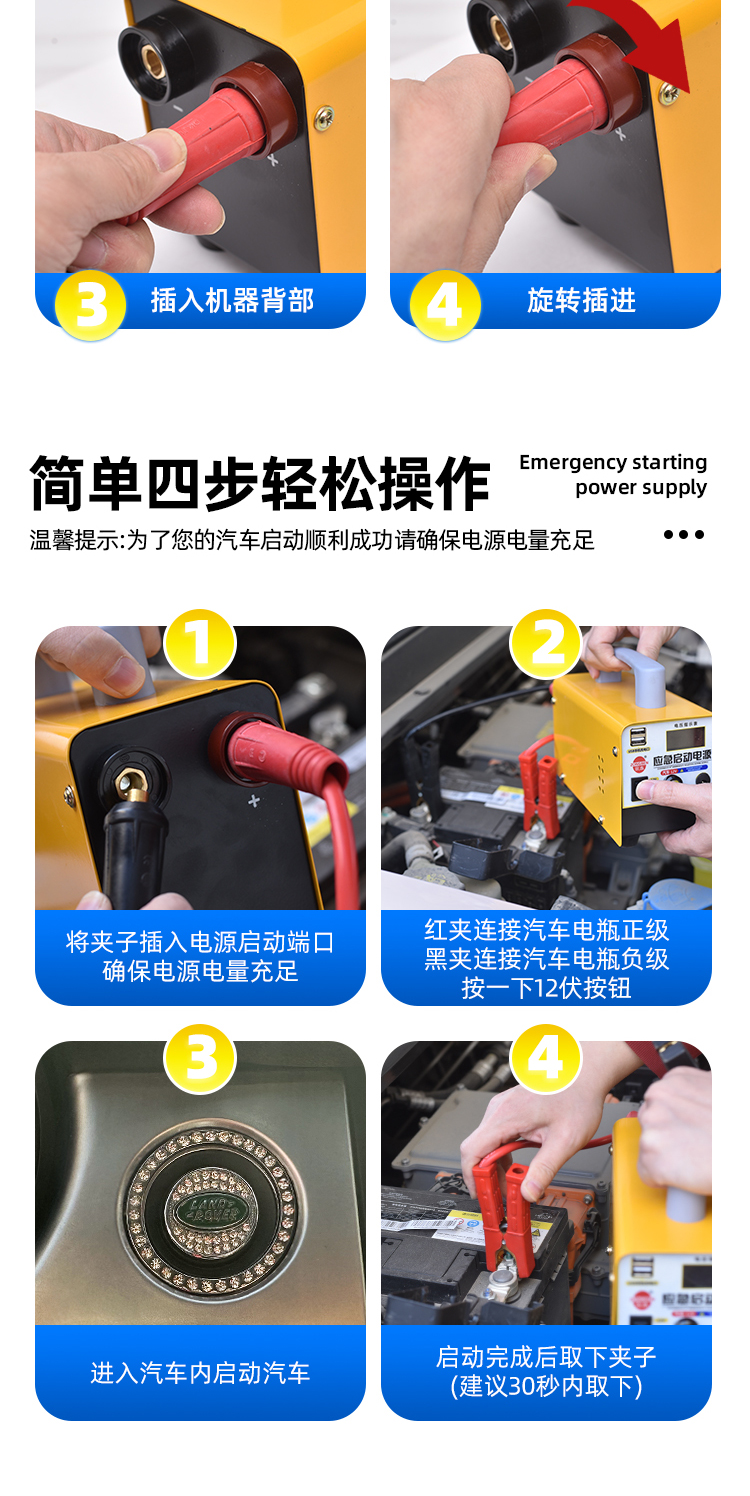 3 插入机器背部

4 旋转插进

简单四步轻松操作

Emergency starting power supply

温馨提示:为了您的汽车启动顺利成功请确保电源电量充足

1

将夹子插入电源启动端口
确保电源电量充足

2

应急启动电源

红夹连接汽车电瓶正级
黑夹连接汽车电瓶负级
按一下12伏按钮

3

LAND ROVER

进入汽车内启动汽车

4

启动完成后取下夹子
(建议30秒内取下)