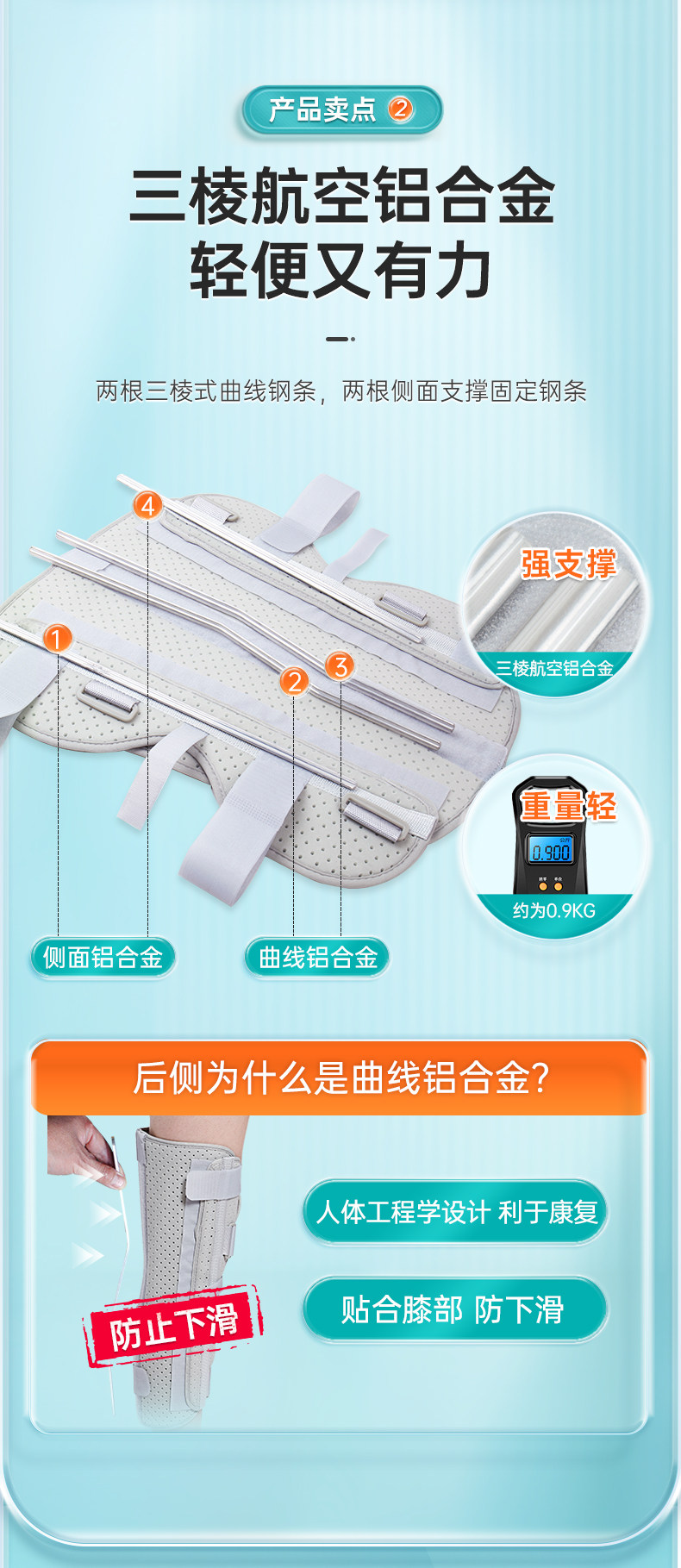 产品卖点 2

三棱航空铝合金
轻便又有力

两根三棱式曲线钢条，两根侧面支撑固定钢条

4

1

2

3

强支撑

三棱航空铝合金

重量轻

0.900

约为0.9KG

侧面铝合金

曲线铝合金

后侧为什么是曲线铝合金?

人体工程学设计 利于康复

贴合膝部 防下滑

防止下滑