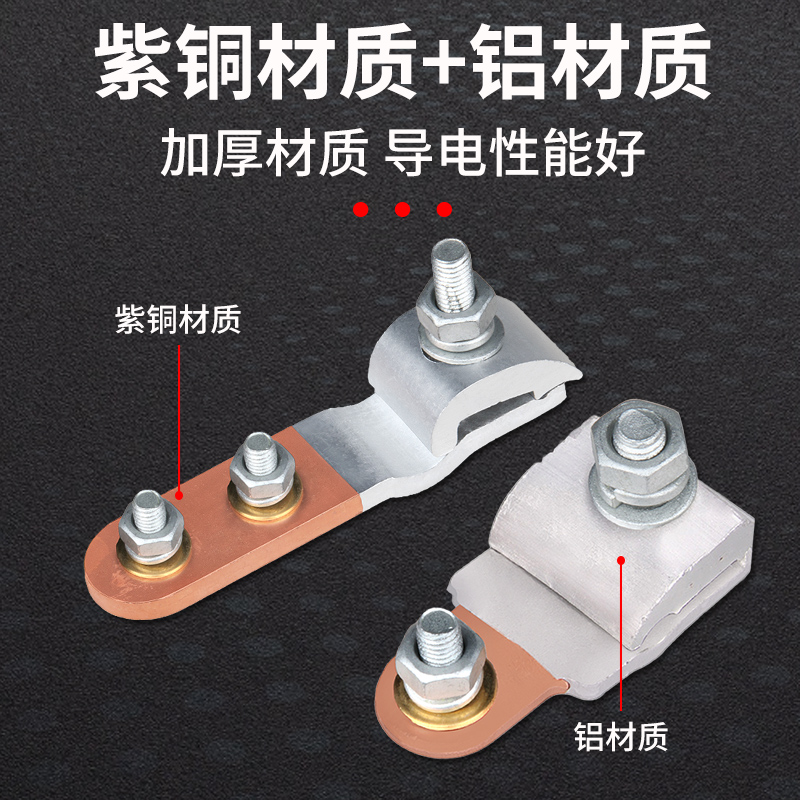 紫铜材质+铝材质

加厚材质 导电性能好

紫铜材质

铝材质