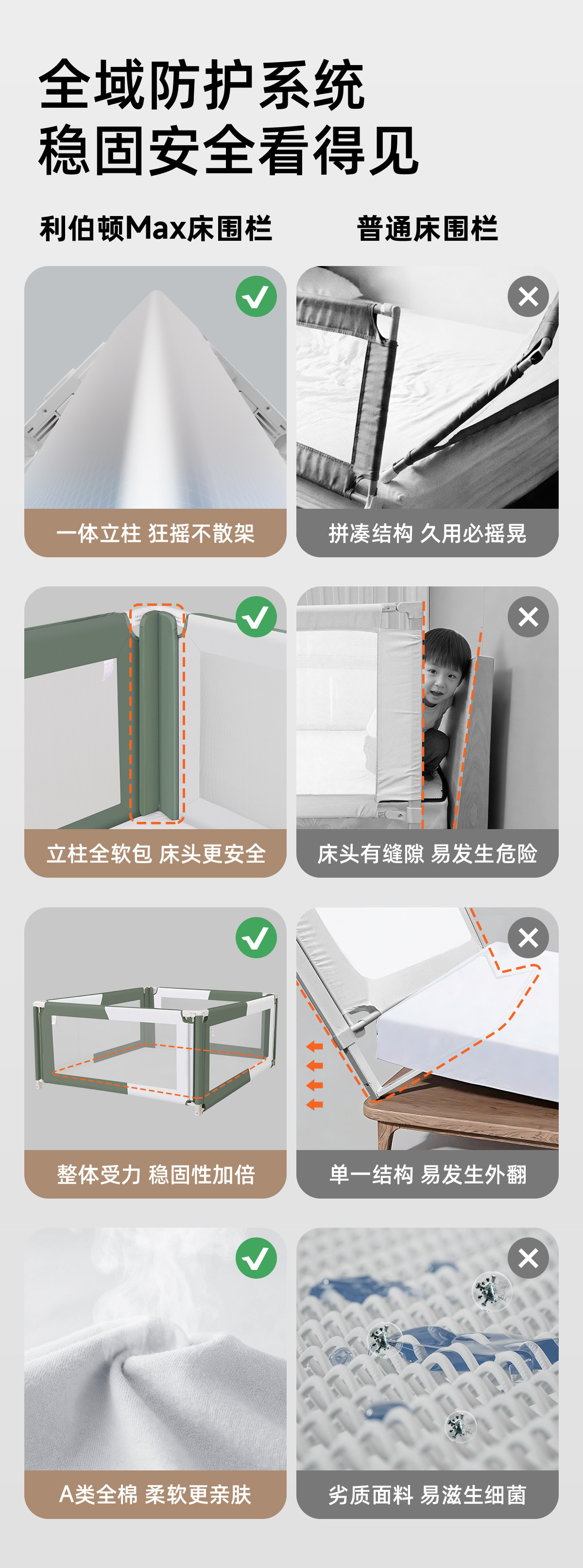 全域防护系统
稳固安全看得见

利伯顿Max床围栏

普通床围栏

一体立柱 狂摇不散架

拼凑结构 久用必摇晃

立柱全软包 床头更安全

床头有缝隙 易发生危险

整体受力 稳固性加倍

单一结构 易发生外翻

A类全棉 柔软更亲肤

劣质面料 易滋生细菌