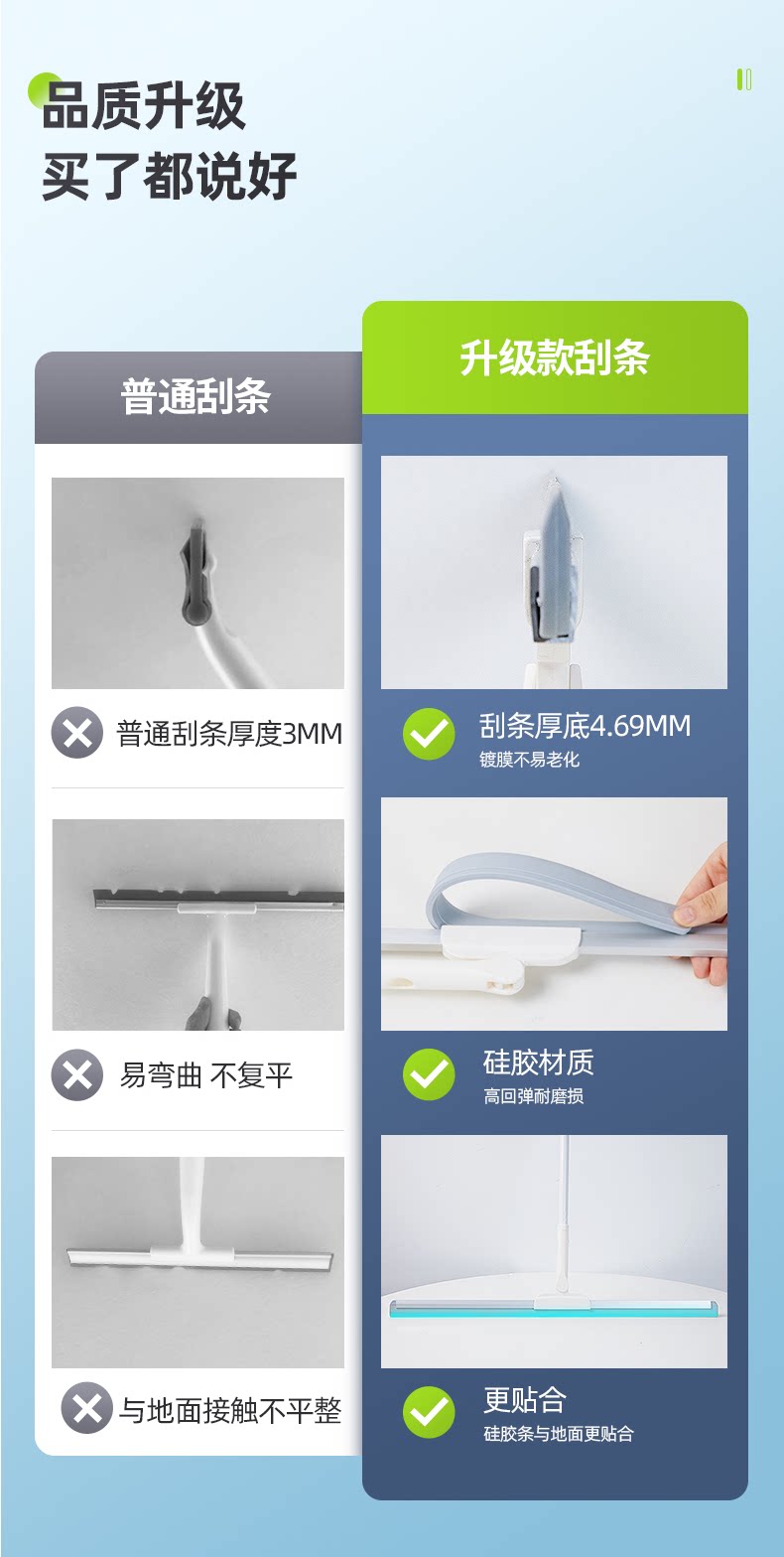 品质升级
买了都说好

普通刮条

普通刮条厚度3MM

易弯曲 不复平

与地面接触不平整

升级款刮条

刮条厚底4.69MM
镀膜不易老化

硅胶材质
高回弹耐磨损

更贴合
硅胶条与地面更贴合