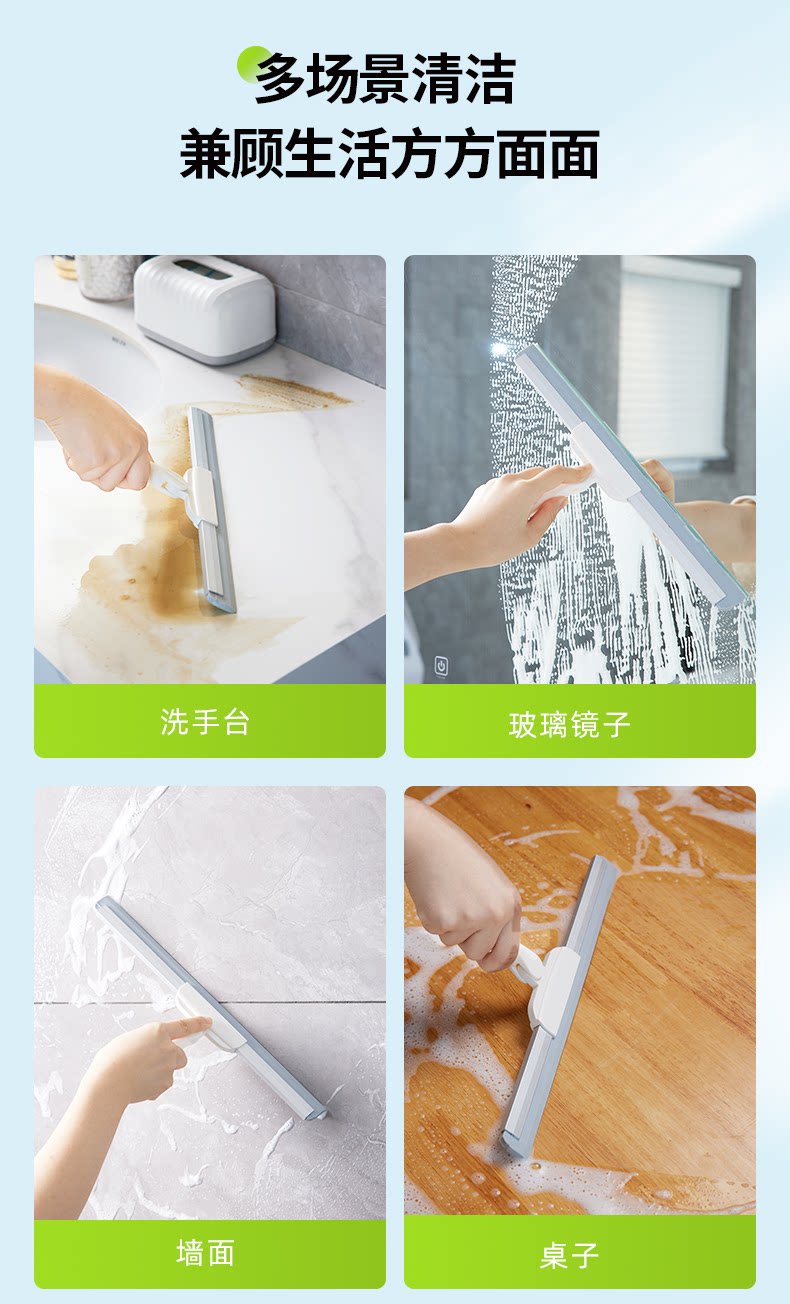 多场景清洁
兼顾生活方方面面

洗手台

玻璃镜子

墙面

桌子