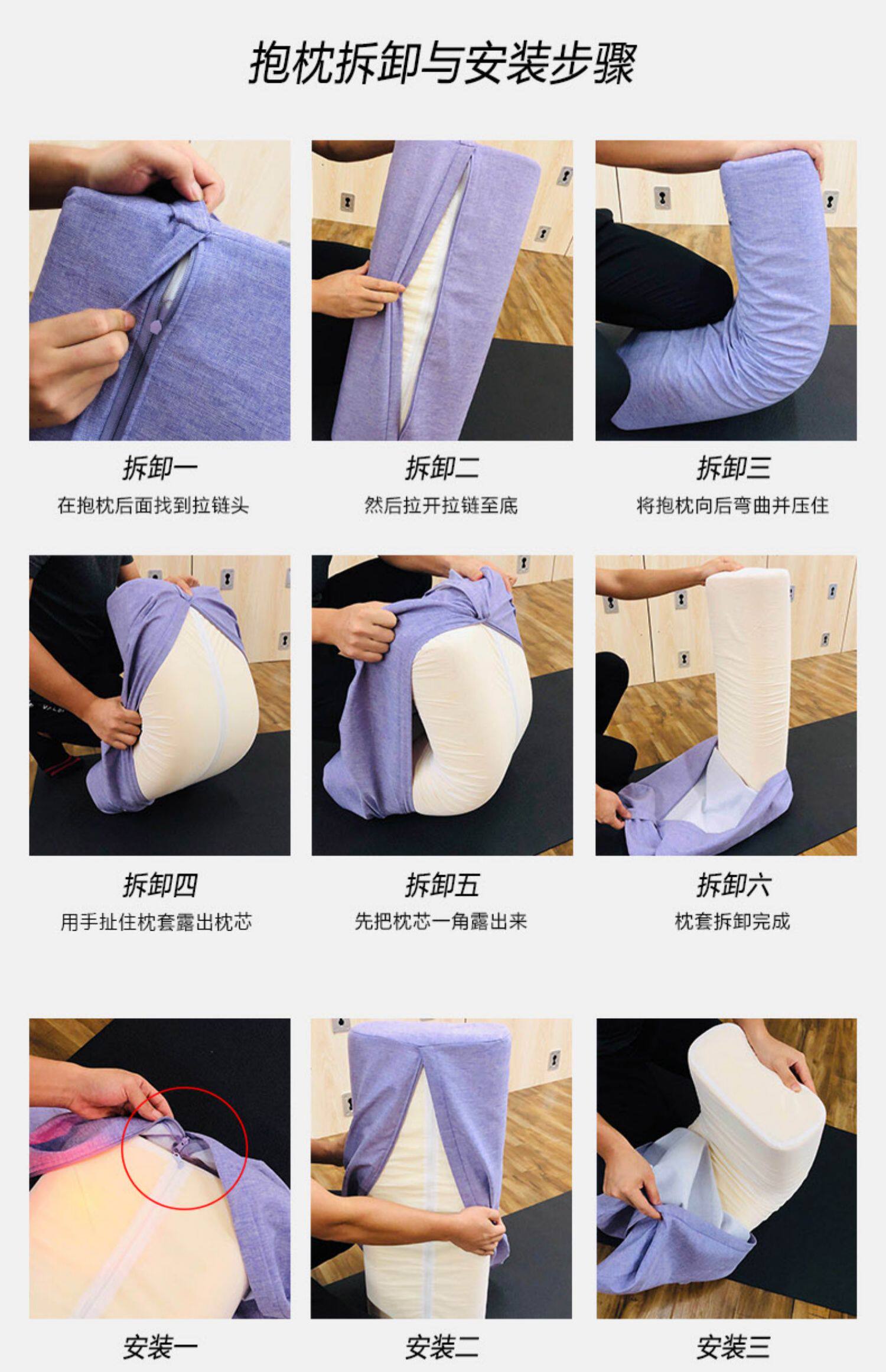 抱枕拆卸与安装步骤

拆卸一
在抱枕后面找到拉链头

拆卸二
然后拉开拉链至底

拆卸三
将抱枕向后弯曲并压住

拆卸四
用手扯住枕套露出枕芯

拆卸五
先把枕芯一角露出来

拆卸六
枕套拆卸完成

安装一

安装二

安装三