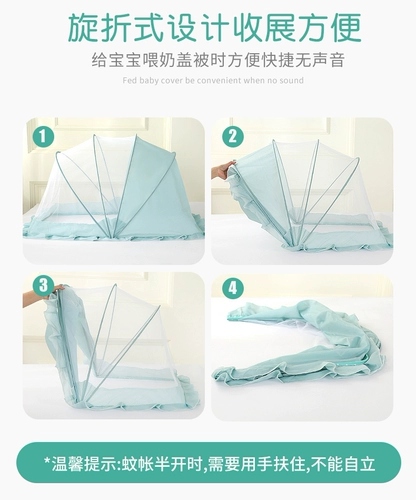 旋折式设计收展方便

给宝宝喂奶盖被时方便快捷无声音

Fed baby cover be convenient when no sound

1

2

3

4

*温馨提示:蚊帐半开时,需要用手扶住,不能自立