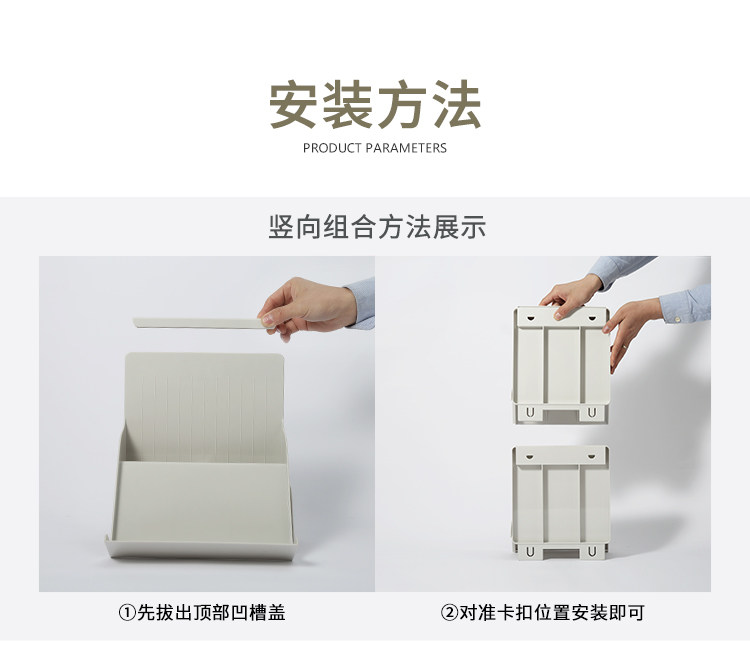 安装方法
PRODUCT PARAMETERS

竖向组合方法展示

①先拔出顶部凹槽盖

②对准卡扣位置安装即可