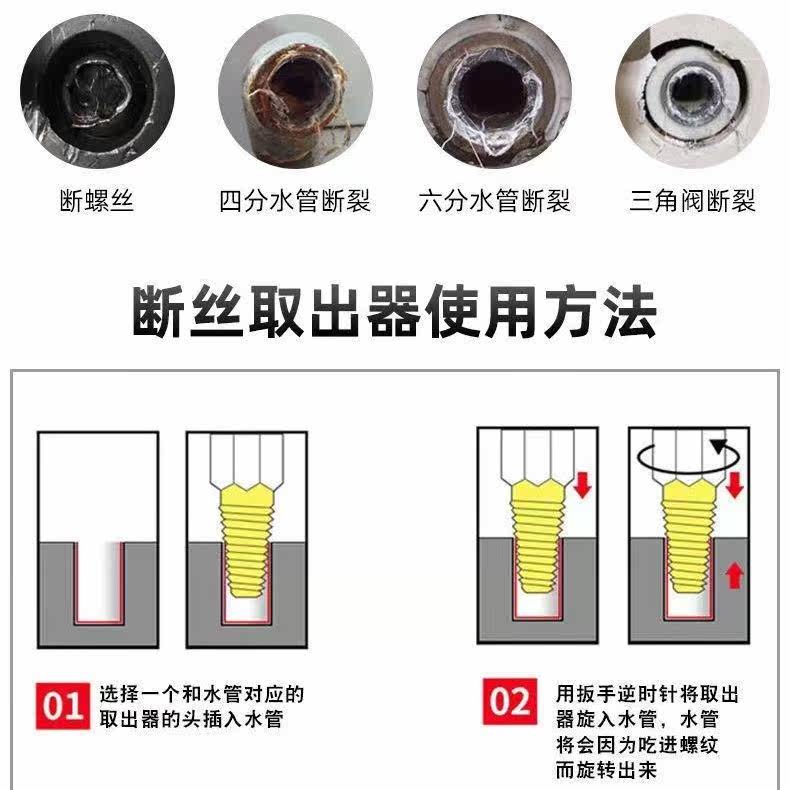 断螺丝

四分水管断裂

六分水管断裂

三角阀断裂

断丝取出器使用方法

01 选择一个和水管对应的取出器的头插入水管

02 用扳手逆时针将取出器旋入水管，水管将会因为吃进螺纹而旋转出来