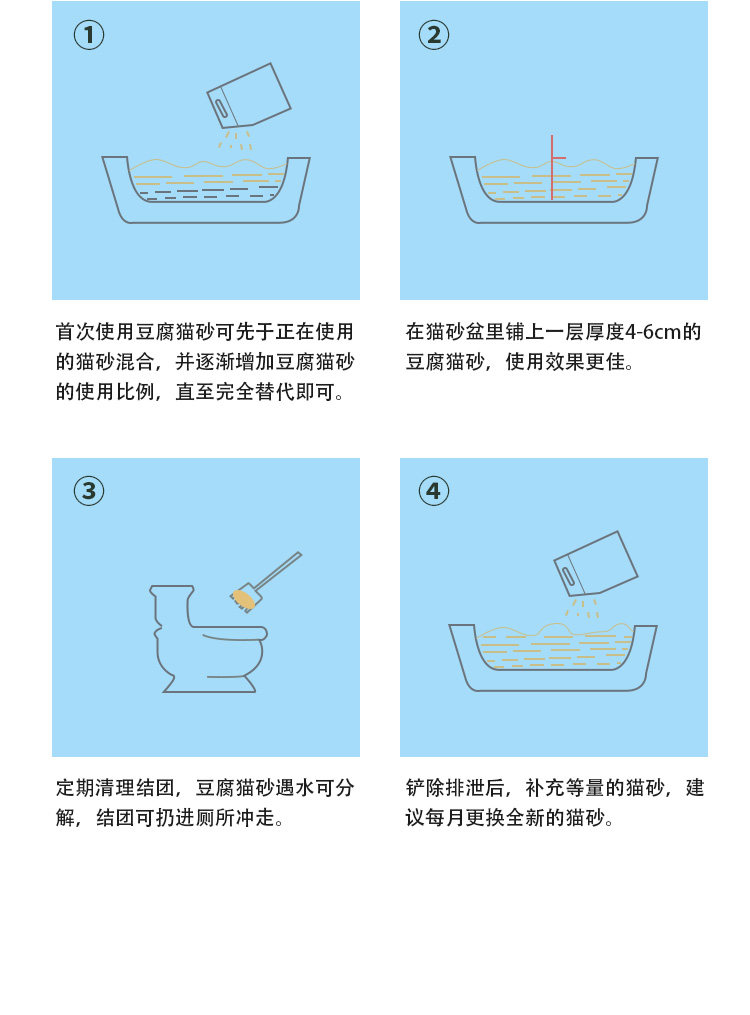 ①

首次使用豆腐猫砂可先于正在使用的猫砂混合，并逐渐增加豆腐猫砂的使用比例，直至完全替代即可。

②

在猫砂盆里铺上一层厚度4-6cm的豆腐猫砂，使用效果更佳。

③

定期清理结团，豆腐猫砂遇水可分解，结团可扔进厕所冲走。

④

铲除排泄后，补充等量的猫砂，建议每月更换全新的猫砂。