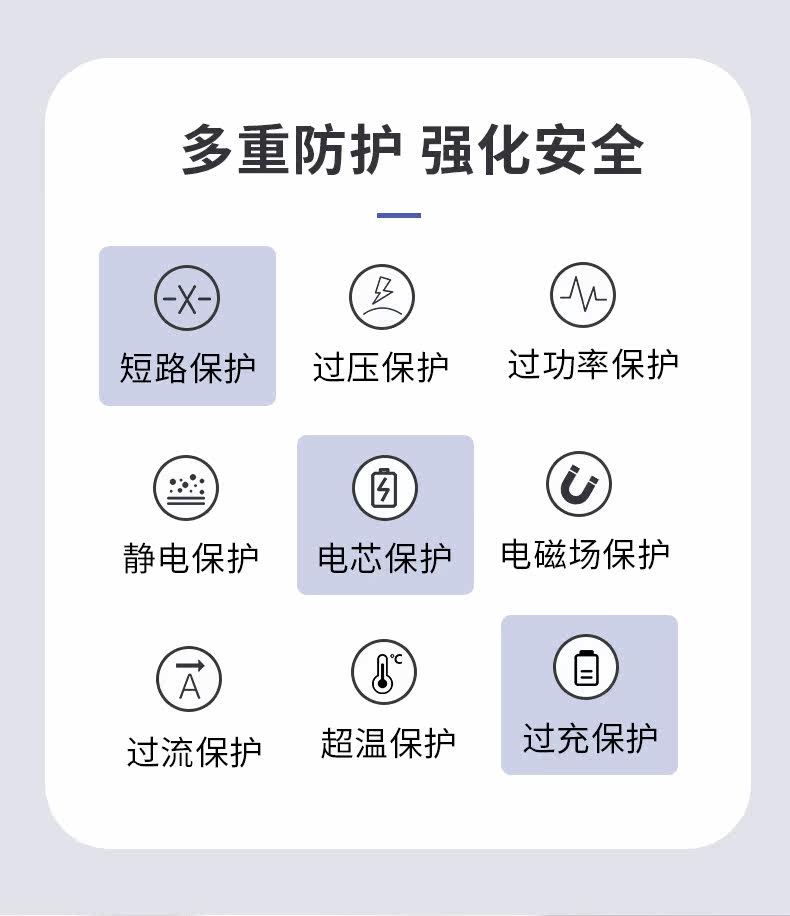 多重防护 强化安全

短路保护

过压保护

过功率保护

静电保护

电芯保护

电磁场保护

过流保护

超温保护

过充保护