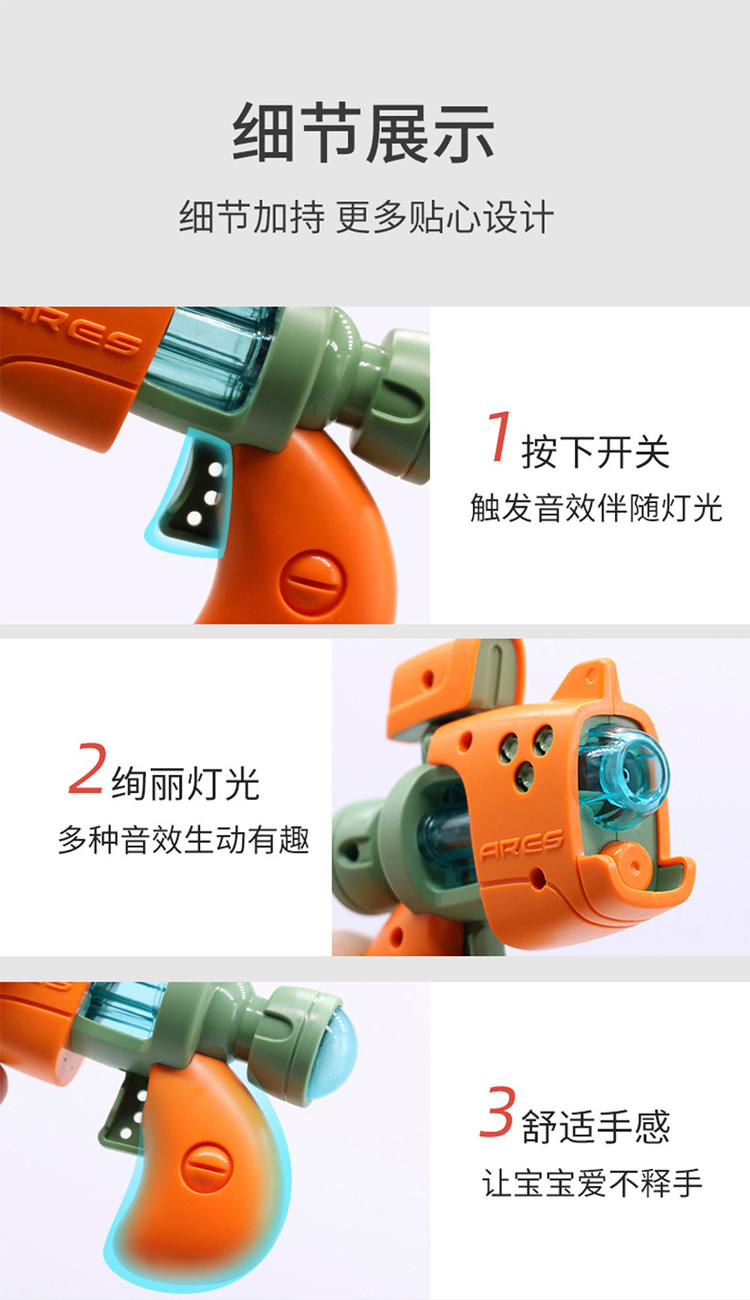 细节展示

细节加持 更多贴心设计

ARES

1 按下开关
触发音效伴随灯光

2 绚丽灯光
多种音效生动有趣

ARES

3 舒适手感
让宝宝爱不释手