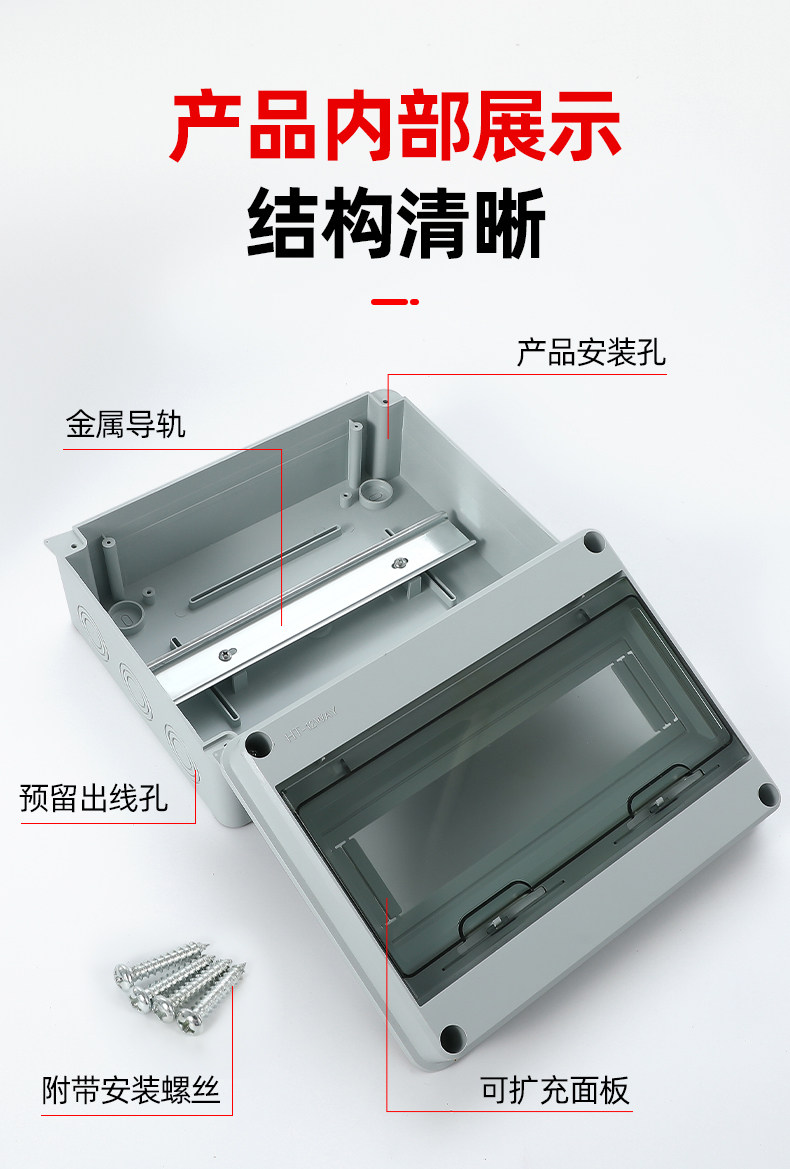 产品内部展示
结构清晰

产品安装孔

金属导轨

HT-12WAY

预留出线孔

附带安装螺丝

可扩充面板