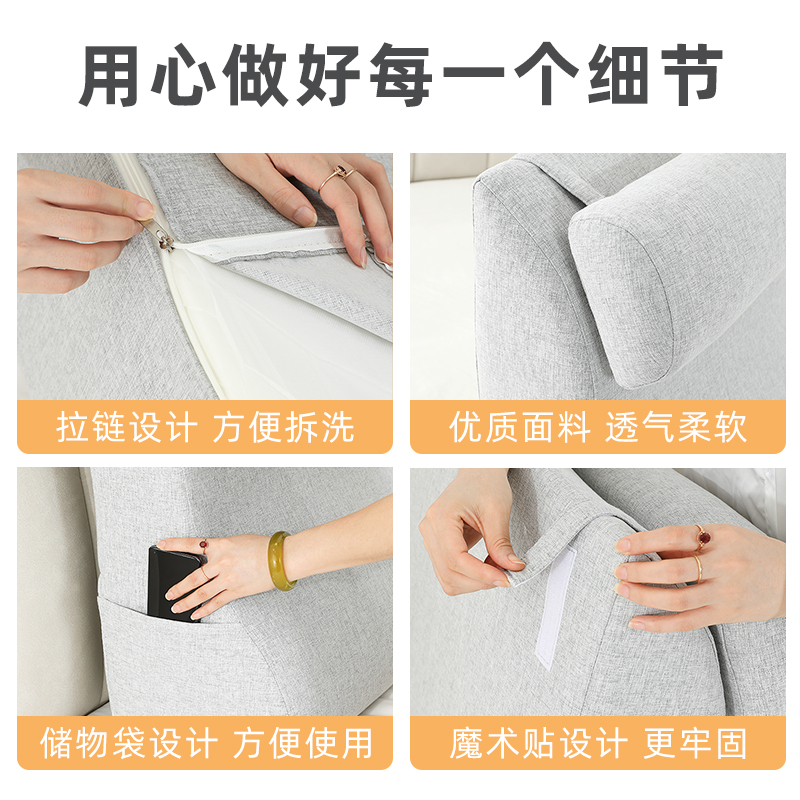 用心做好每一个细节

拉链设计 方便拆洗

优质面料 透气柔软

储物袋设计 方便使用

魔术贴设计 更牢固