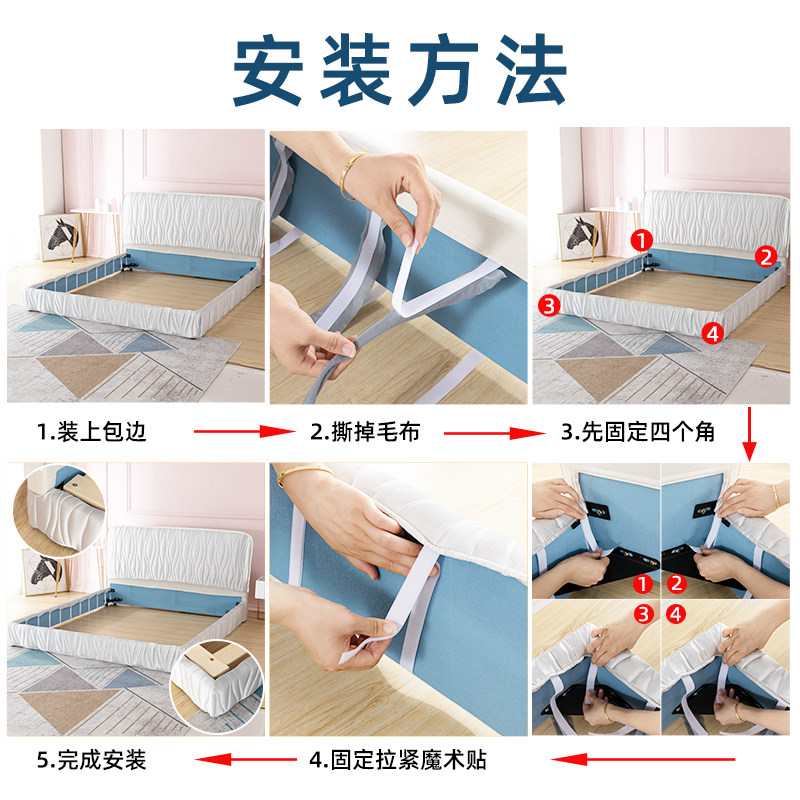 安装方法

1
2
3
4

1.装上包边

2.撕掉毛布

3.先固定四个角

1
2
3
4

5.完成安装

4.固定拉紧魔术贴