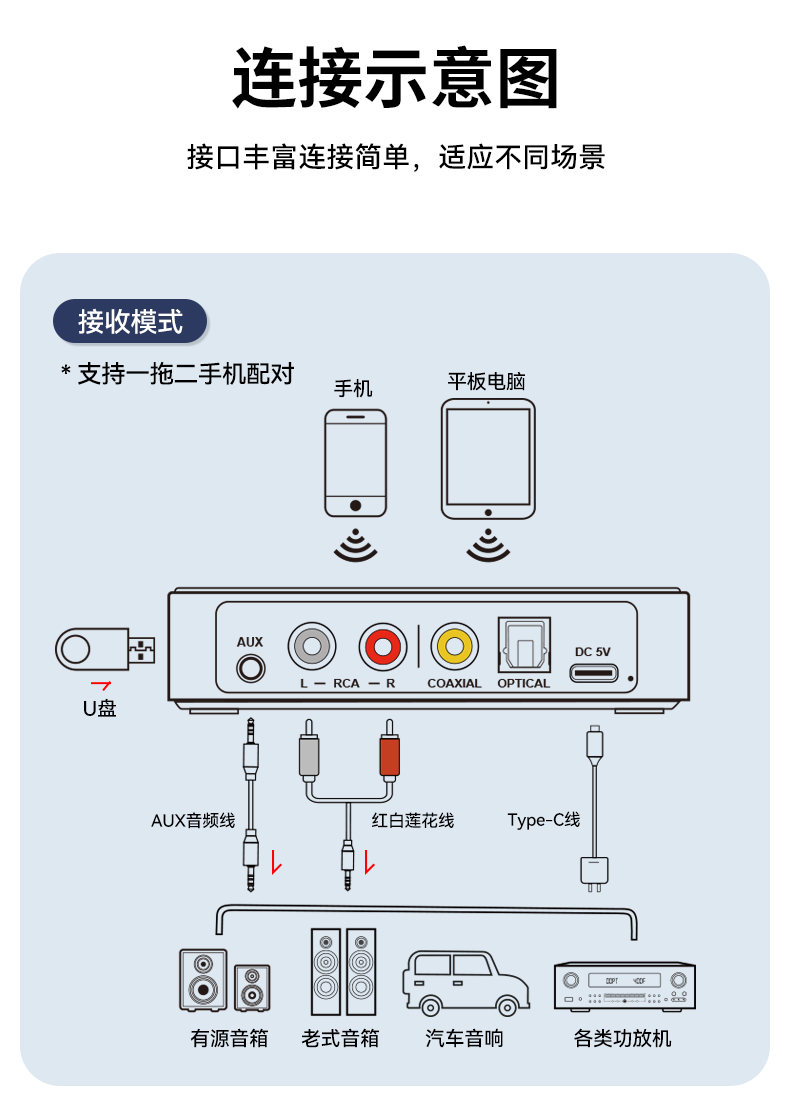 连接示意图

接口丰富连接简单，适应不同场景

接收模式

* 支持一拖二手机配对

手机

平板电脑

AUX

L — RCA — R

COAXIAL

OPTICAL

DC 5V

U盘

AUX音频线

红白莲花线

Type-C线

有源音箱

老式音箱

汽车音响

各类功放机