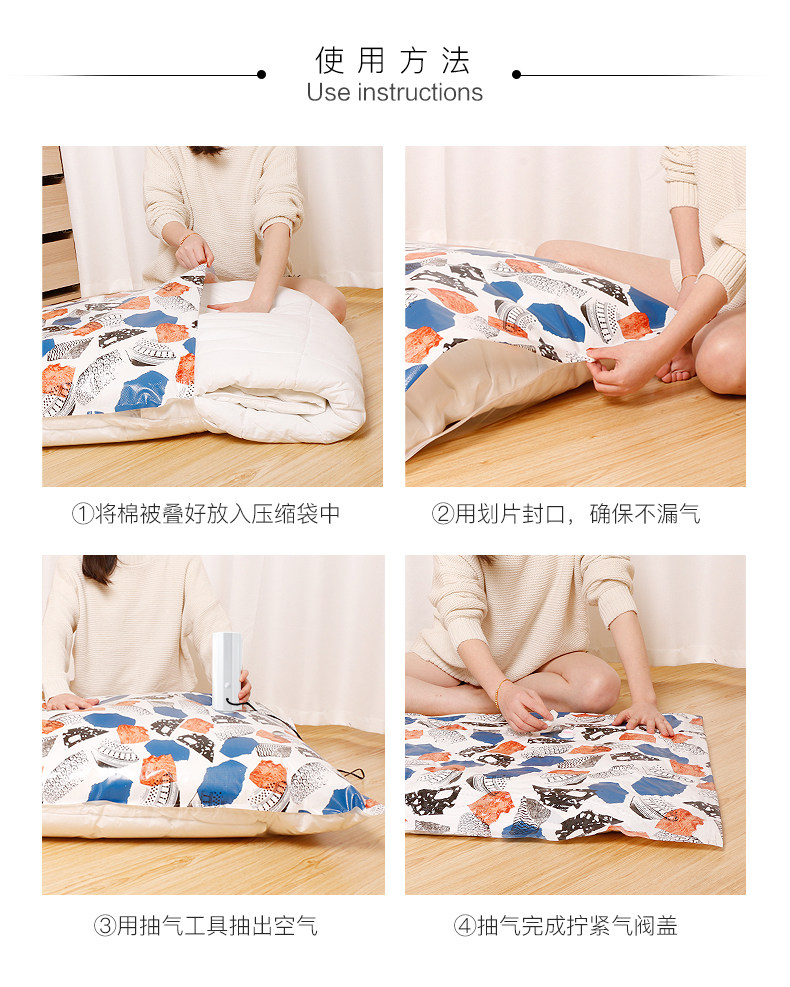 使用方法
Use instructions

①将棉被叠好放入压缩袋中

②用划片封口，确保不漏气

③用抽气工具抽出空气

④抽气完成拧紧气阀盖