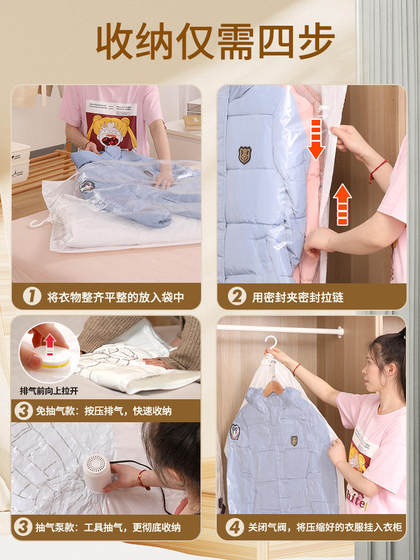 收纳仅需四步

1 将衣物整齐平整的放入袋中

2 用密封夹密封拉链

排气前向上拉开

3 免抽气款：按压排气，快速收纳

3 抽气泵款：工具抽气，更彻底收纳

4 关闭气阀，将压缩好的衣服挂入衣柜