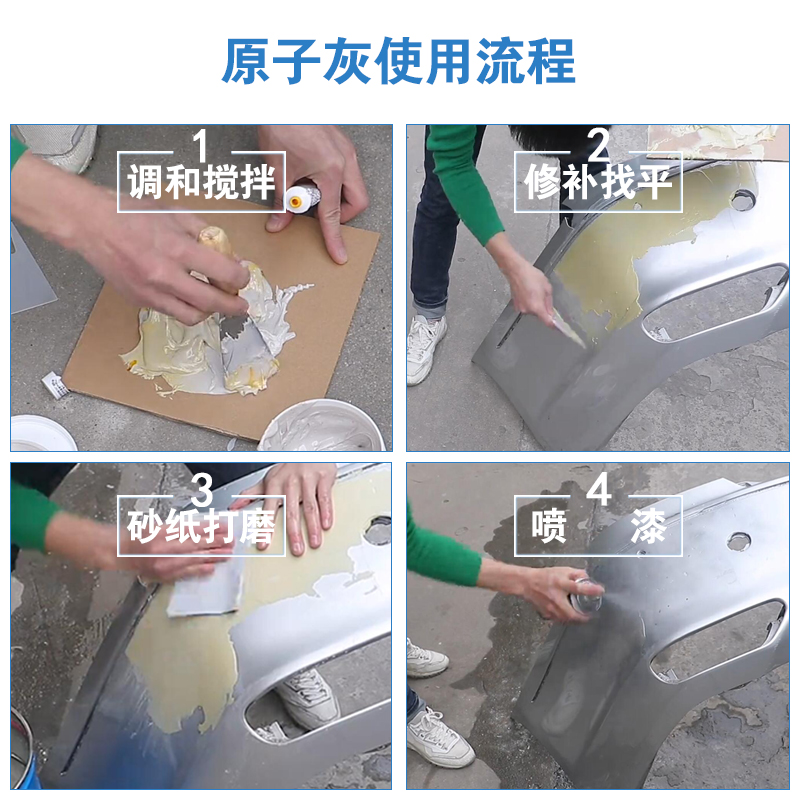 原子灰使用流程

1
调和搅拌

2
修补找平

3
砂纸打磨

4
喷 漆