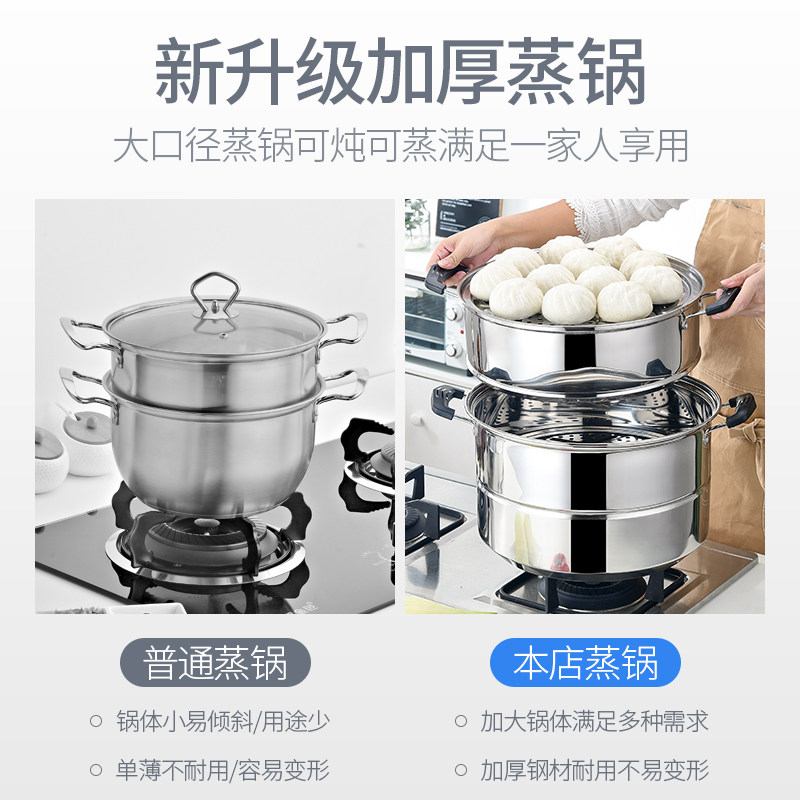 新升级加厚蒸锅

大口径蒸锅可炖可蒸满足一家人享用

普通蒸锅

○ 锅体小易倾斜/用途少

○ 单薄不耐用/容易变形

本店蒸锅

○ 加大锅体满足多种需求

○ 加厚钢材耐用不易变形