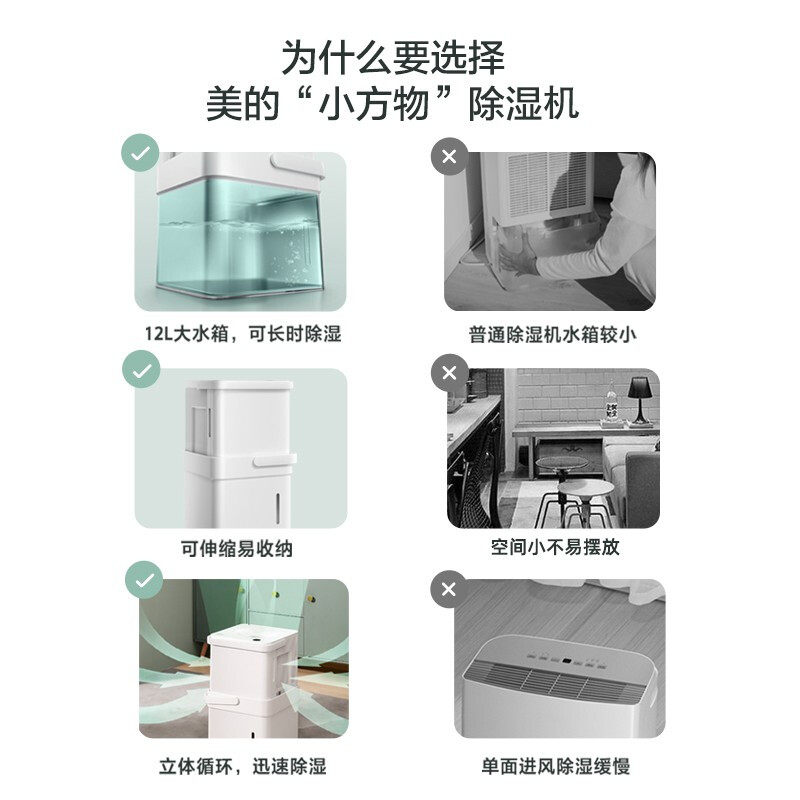 为什么要选择
美的“小方物”除湿机

12L大水箱，可长时除湿

普通除湿机水箱较小

可伸缩易收纳

空间小不易摆放

立体循环，迅速除湿

单面进风除湿缓慢