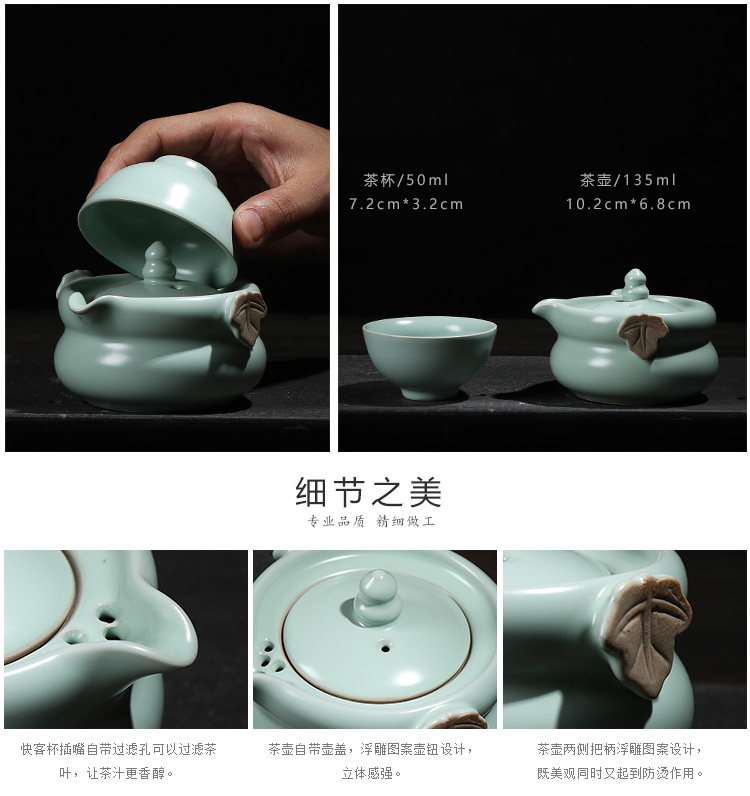 茶杯/50ml
7.2cm*3.2cm

茶壶/135ml
10.2cm*6.8cm

细节之美

专业品质 精细做工

快客杯插嘴自带过滤孔可以过滤茶叶，让茶汁更香醇。

茶壶自带壶盖，浮雕图案壶钮设计，立体感强。

茶壶两侧把柄浮雕图案设计，既美观同时又起到防烫作用。