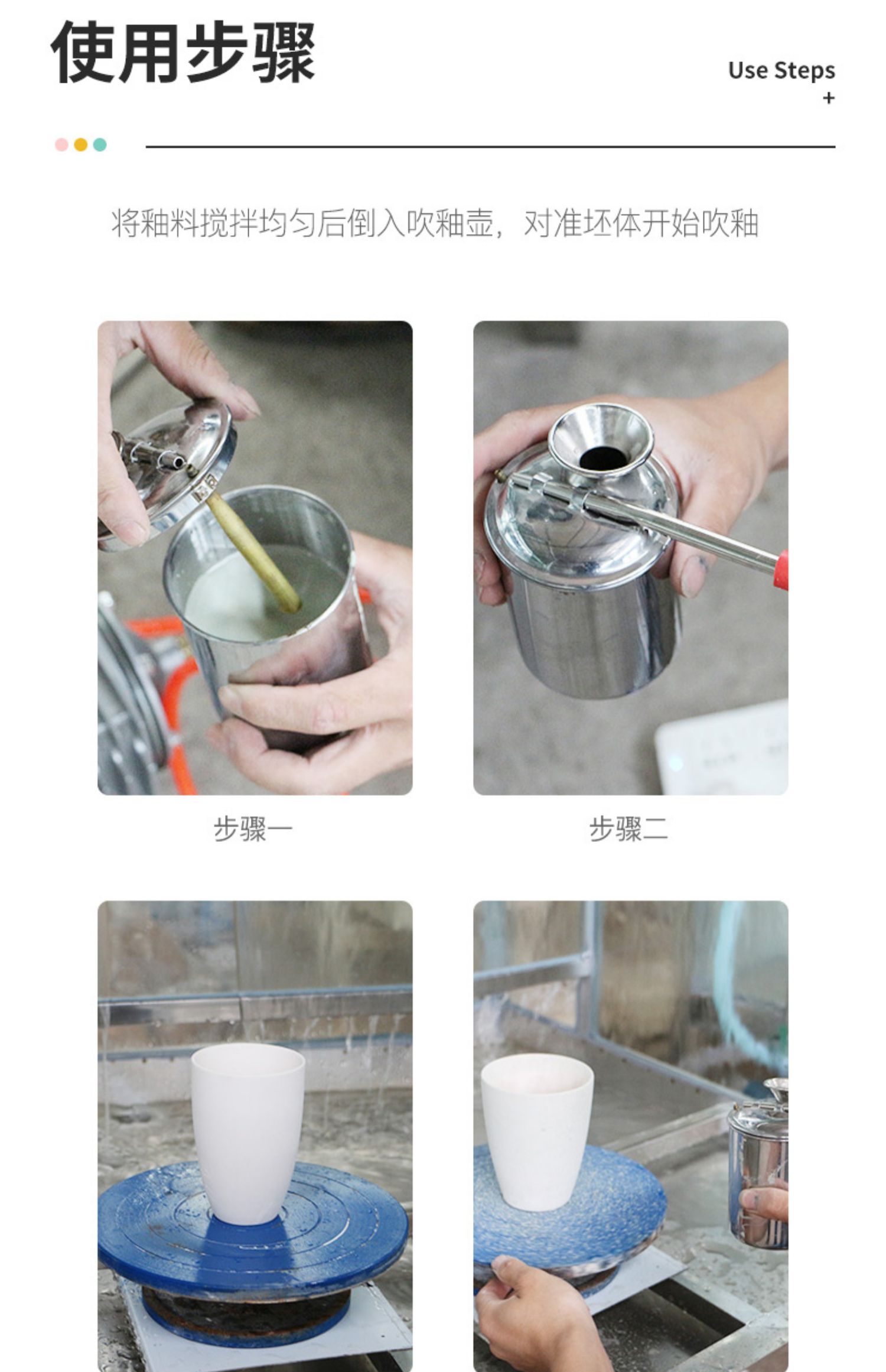 使用步骤

Use Steps
+

将釉料搅拌均匀后倒入吹釉壶，对准坯体开始吹釉

步骤一

步骤二