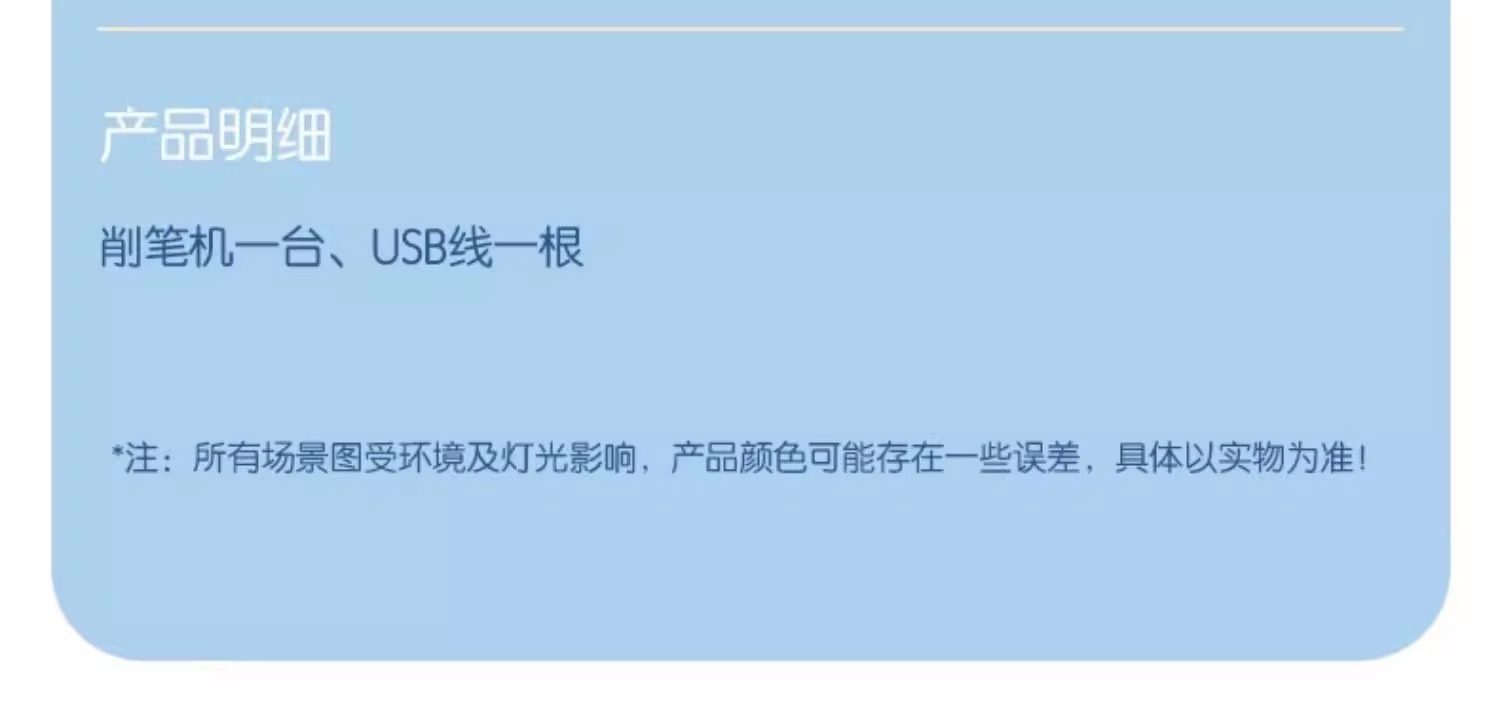 产品明细

削笔机一台、USB线一根

*注：所有场景图受环境及灯光影响，产品颜色可能存在一些误差，具体以实物为准！