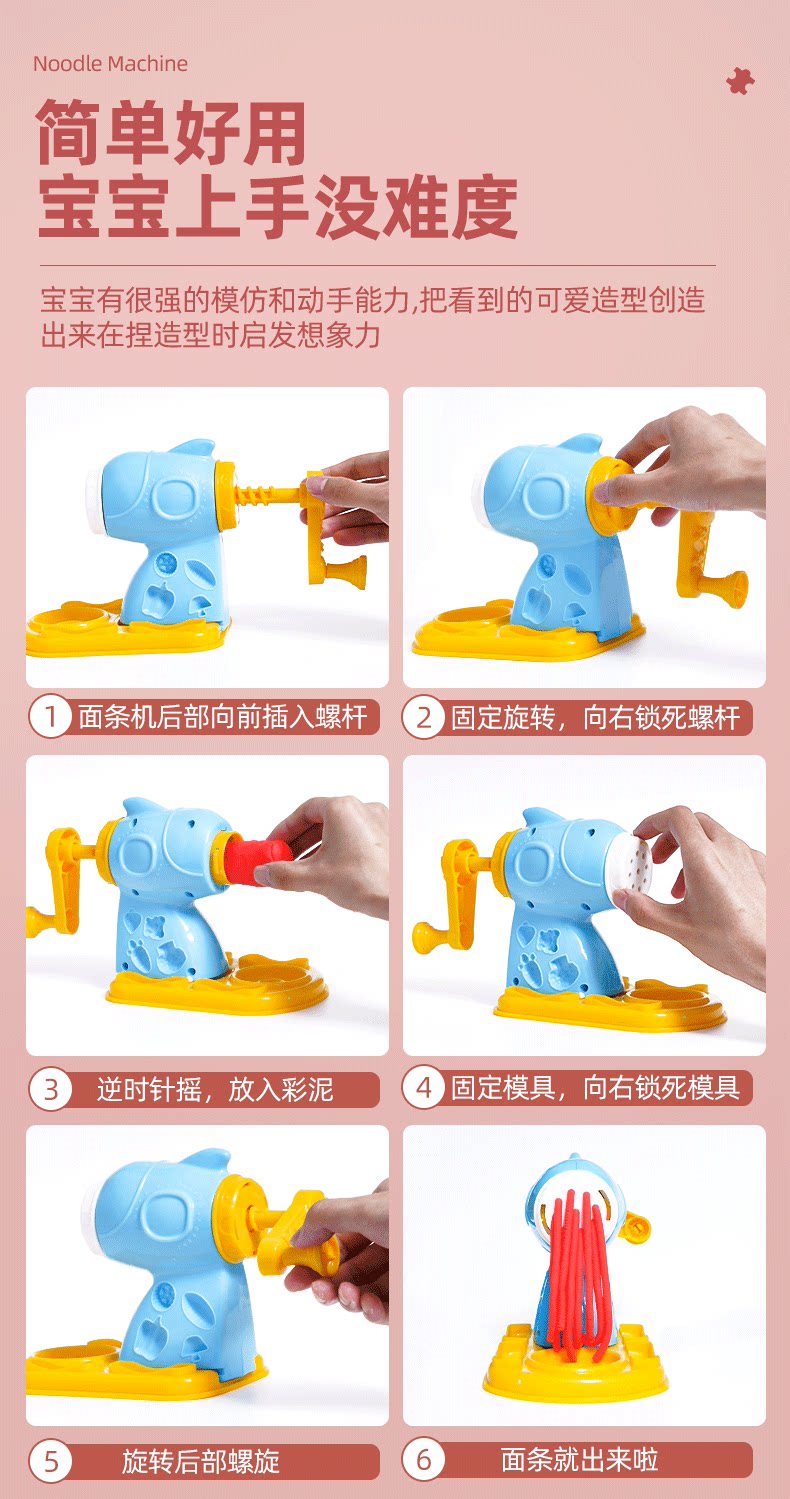 Noodle Machine

简单好用
宝宝上手没难度

宝宝有很强的模仿和动手能力,把看到的可爱造型创造出来在捏造型时启发想象力

1 面条机后部向前插入螺杆

2 固定旋转，向右锁死螺杆

3 逆时针摇，放入彩泥

4 固定模具，向右锁死模具

5 旋转后部螺旋

6 面条就出来啦