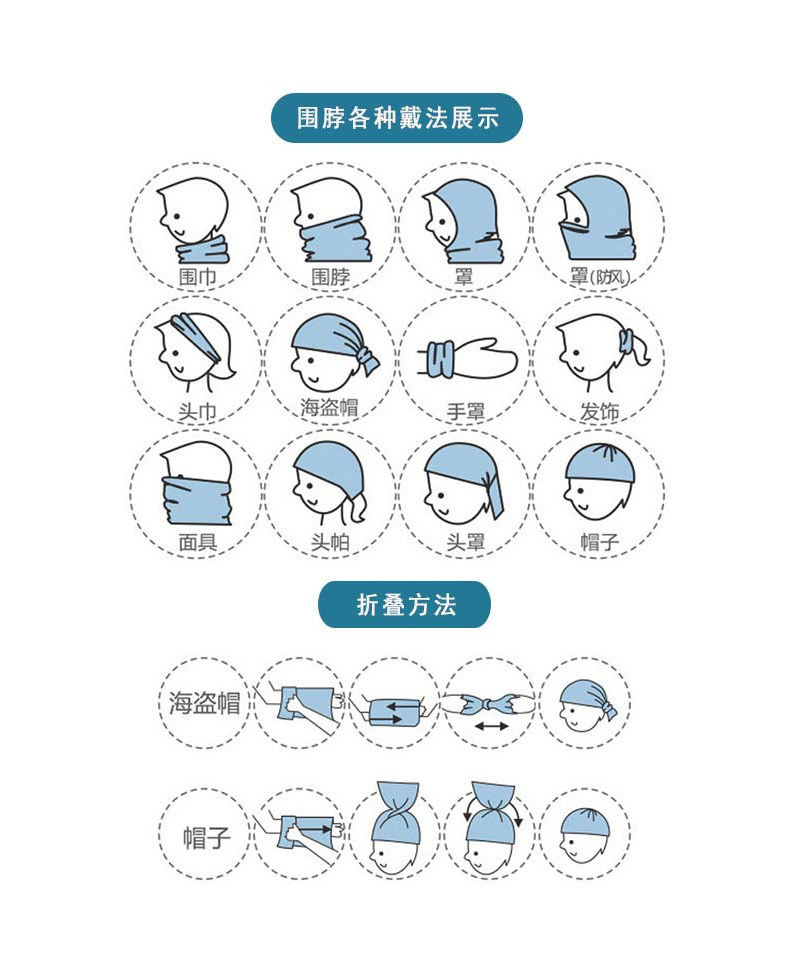 围脖各种戴法展示

围巾

围脖

罩

罩(防风)

头巾

海盗帽

手罩

发饰

面具

头帕

头罩

帽子

折叠方法

海盗帽

帽子