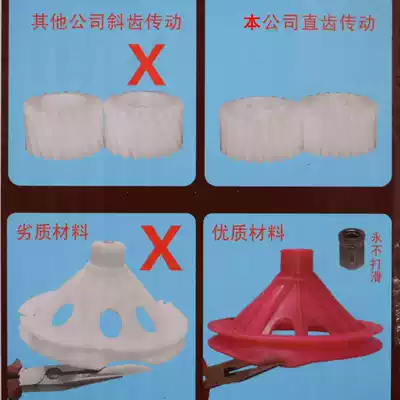 其他公司斜齿传动

X

本公司直齿传动

劣质材料

X

优质材料

永不打滑