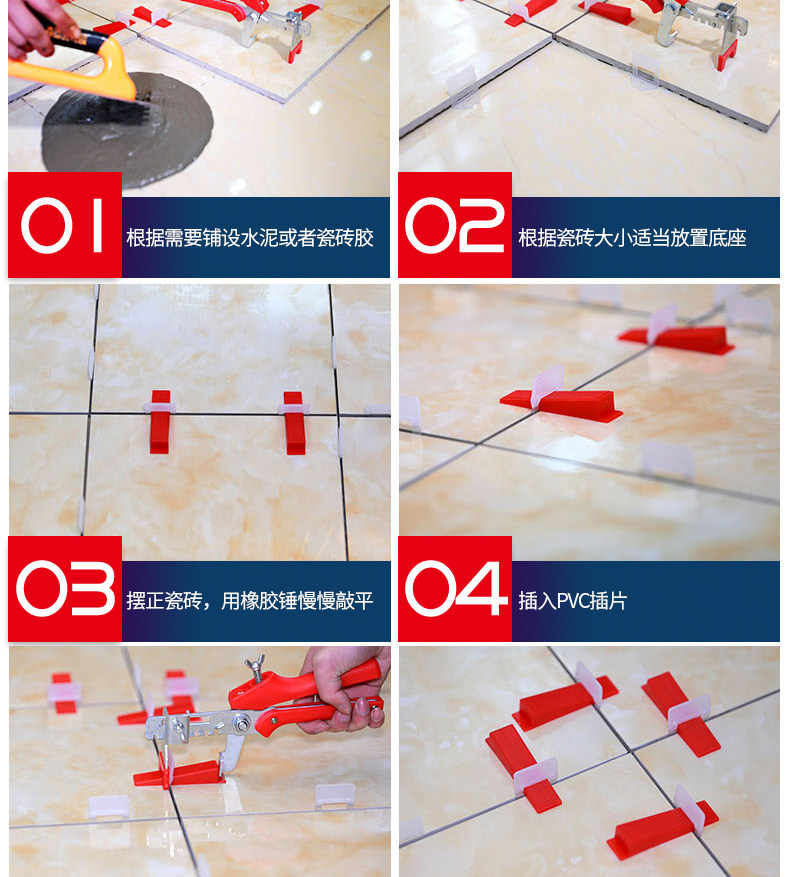 01 根据需要铺设水泥或者瓷砖胶

02 根据瓷砖大小适当放置底座

03 摆正瓷砖，用橡胶锤慢慢敲平

04 插入PVC插片