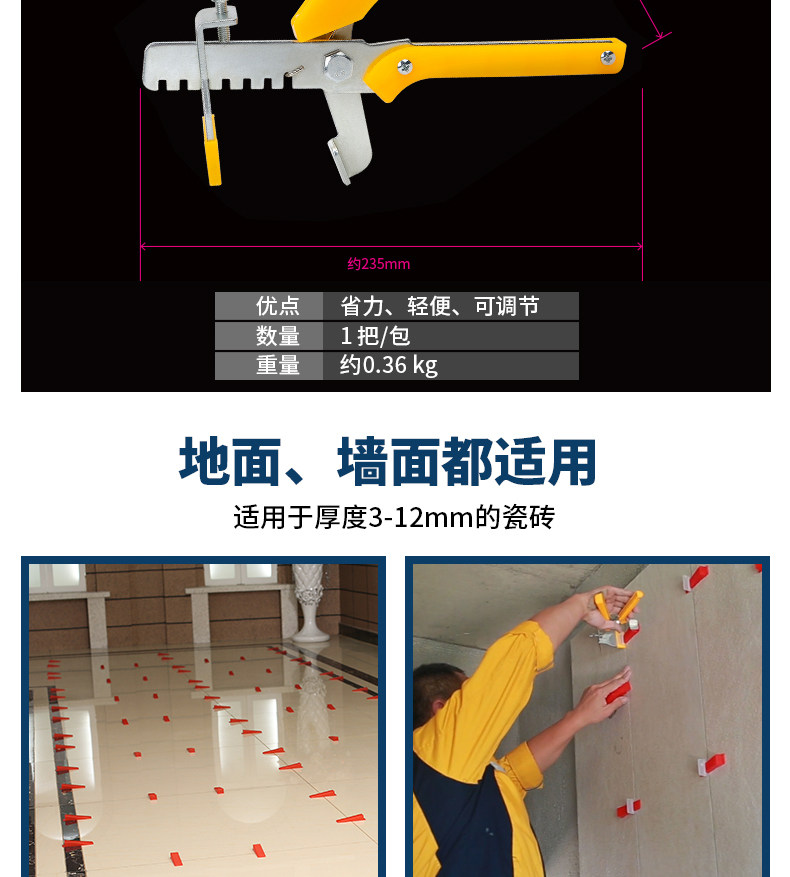 约235mm

| 优点 | 省力、轻便、可调节 |
|---|---|
| 数量 | 1 把/包 |
| 重量 | 约0.36 kg |

地面、墙面都适用

适用于厚度3-12mm的瓷砖